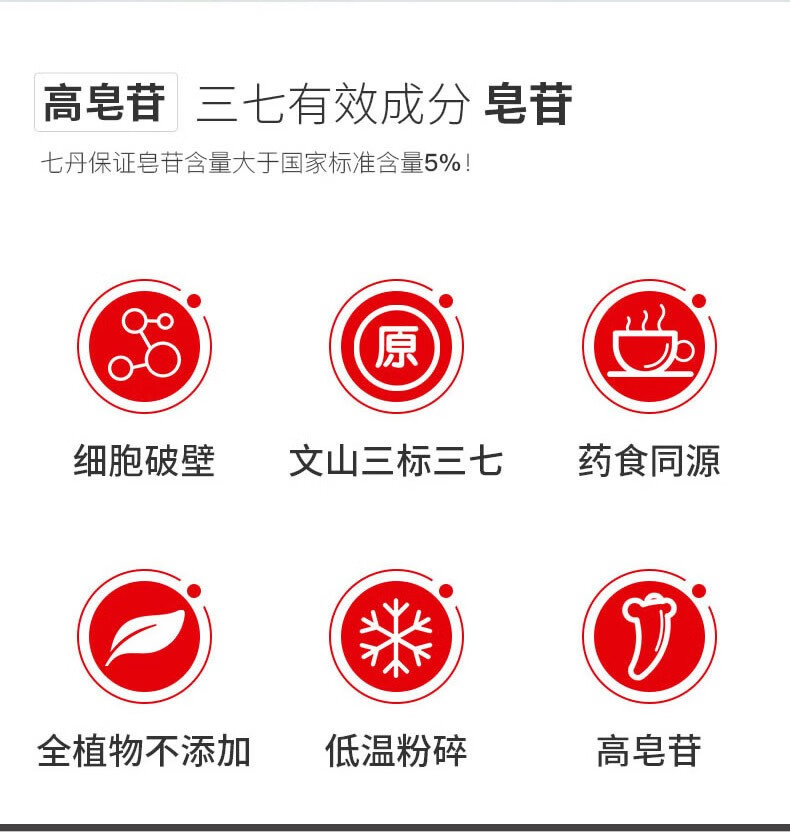 高皂苷 三七有效成分 皂苷

七丹保证皂苷含量大于国家标准含量5%!

原

细胞破壁

文山三标三七

药食同源

全植物不添加

低温粉碎

高皂苷