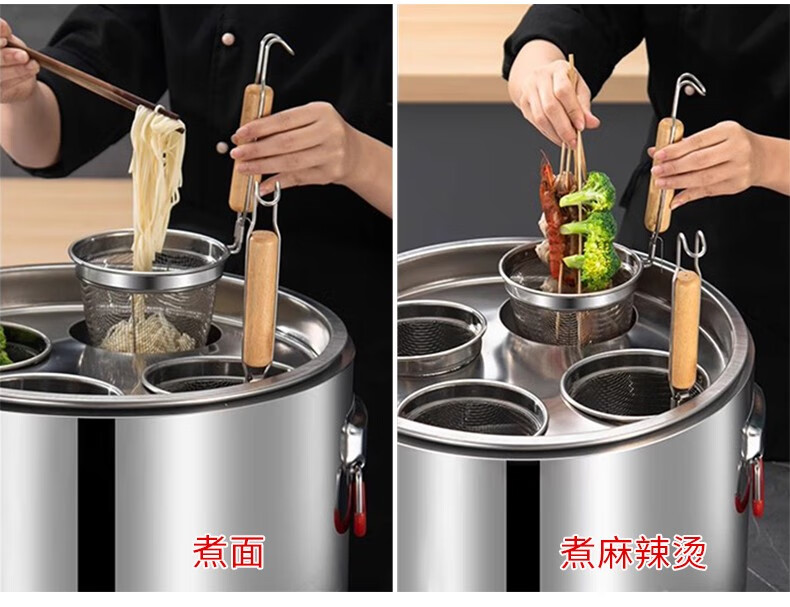 煮面

煮麻辣烫