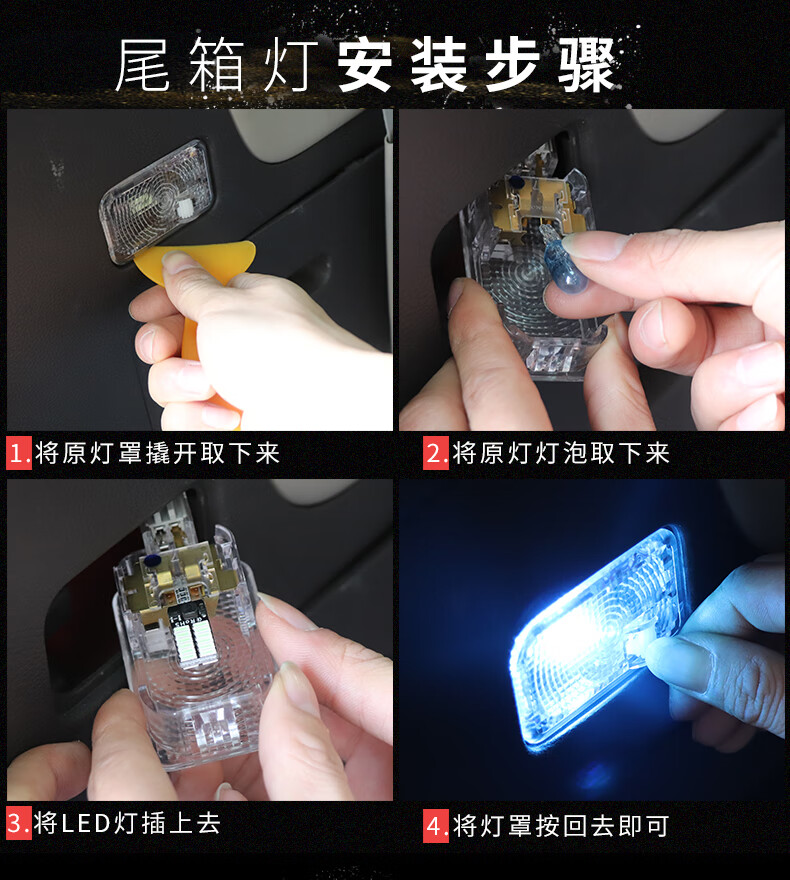 尾箱灯安装步骤

1.将原灯罩撬开取下来

2.将原灯灯泡取下来

3.将LED灯插上去

4.将灯罩按回去即可