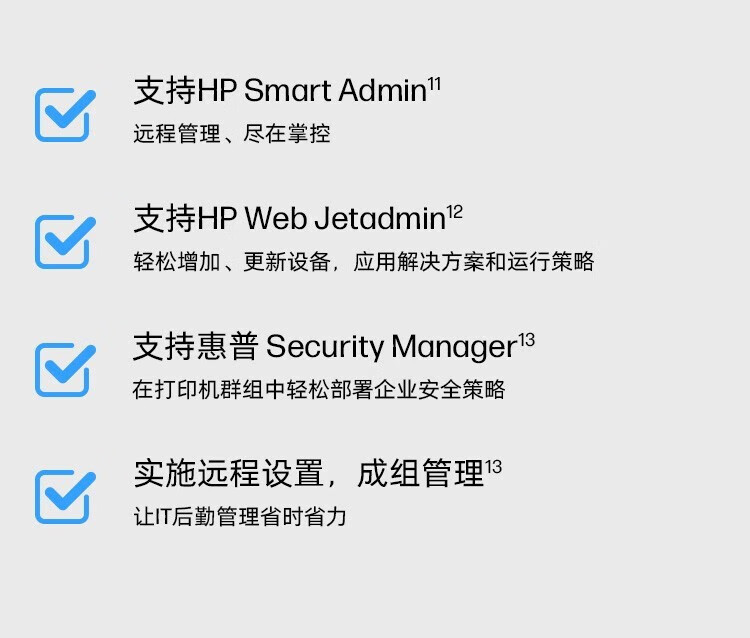 支持HP Smart Admin$^{11}$

远程管理、尽在掌控

支持HP Web Jetadmin$^{12}$

轻松增加、更新设备，应用解决方案和运行策略

支持惠普 Security Manager$^{13}$

在打印机群组中轻松部署企业安全策略

实施远程设置，成组管理$^{13}$

让IT后勤管理省时省力