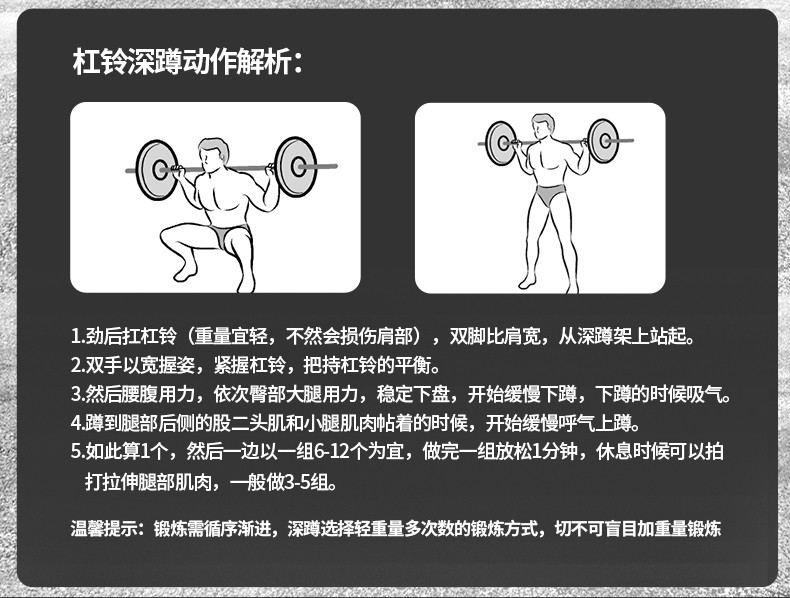 杠铃深蹲动作解析：

1.劲后扛杠铃（重量宜轻，不然会损伤肩部），双脚比肩宽，从深蹲架上站起。
2.双手以宽握姿，紧握杠铃，把持杠铃的平衡。
3.然后腰腹用力，依次臀部大腿用力，稳定下盘，开始缓慢下蹲，下蹲的时候吸气。
4.蹲到腿部后侧的股二头肌和小腿肌肉帖着的时候，开始缓慢呼气上蹲。
5.如此算1个，然后一边以一组6-12个为宜，做完一组放松1分钟，休息时候可以拍打拉伸腿部肌肉，一般做3-5组。

温馨提示：锻炼需循序渐进，深蹲选择轻重量多次数的锻炼方式，切不可盲目加重量锻炼