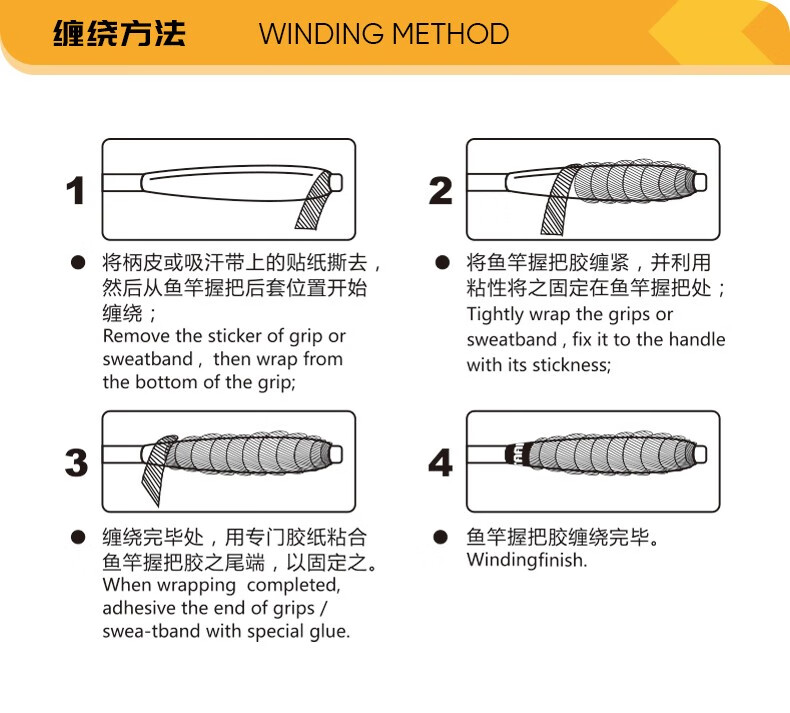 缠绕方法 WINDING METHOD

1

● 将柄皮或吸汗带上的贴纸撕去，然后从鱼竿握把后套位置开始缠绕；
Remove the sticker of grip or sweatband , then wrap from the bottom of the grip;

2

● 将鱼竿握把胶缠紧，并利用粘性将之固定在鱼竿握把处；
Tightly wrap the grips or sweatband , fix it to the handle with its stickness;

3

● 缠绕完毕处，用专门胶纸粘合鱼竿握把胶之尾端，以固定之。
When wrapping completed, adhesive the end of grips / swea-tband with special glue.

4

● 鱼竿握把胶缠绕完毕。
Windingfinish.