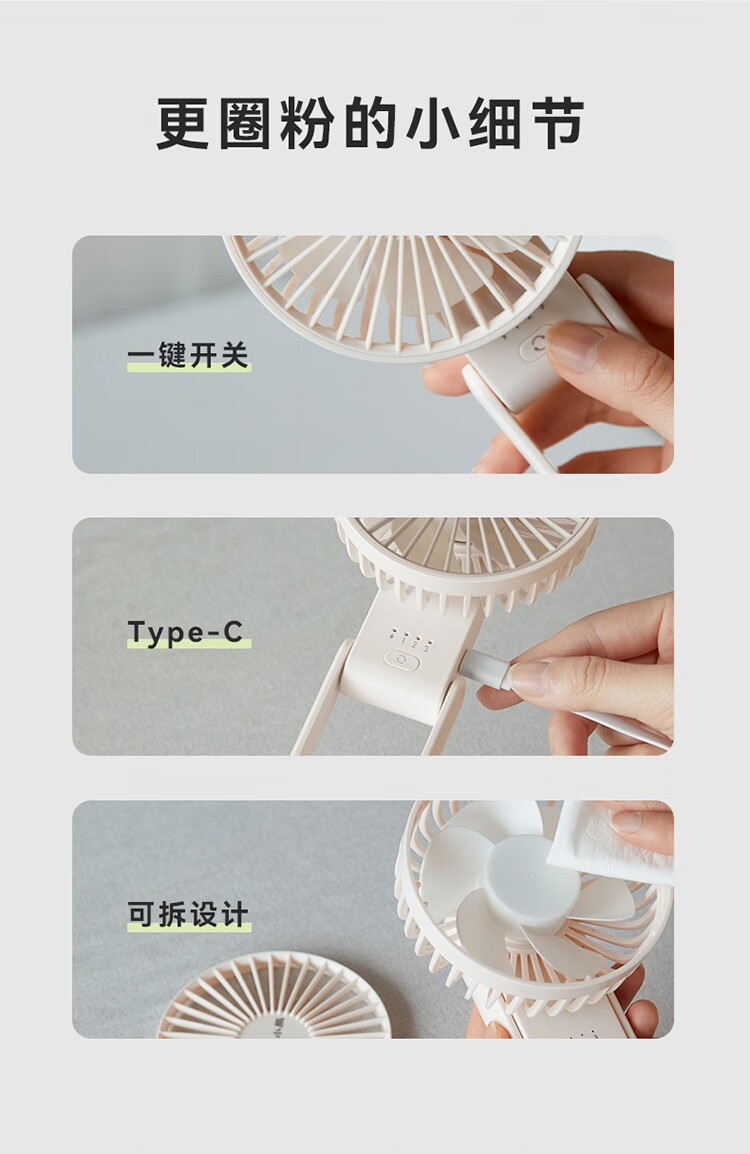 更圈粉的小细节

一键开关

Type-C

1 2 3

可拆设计