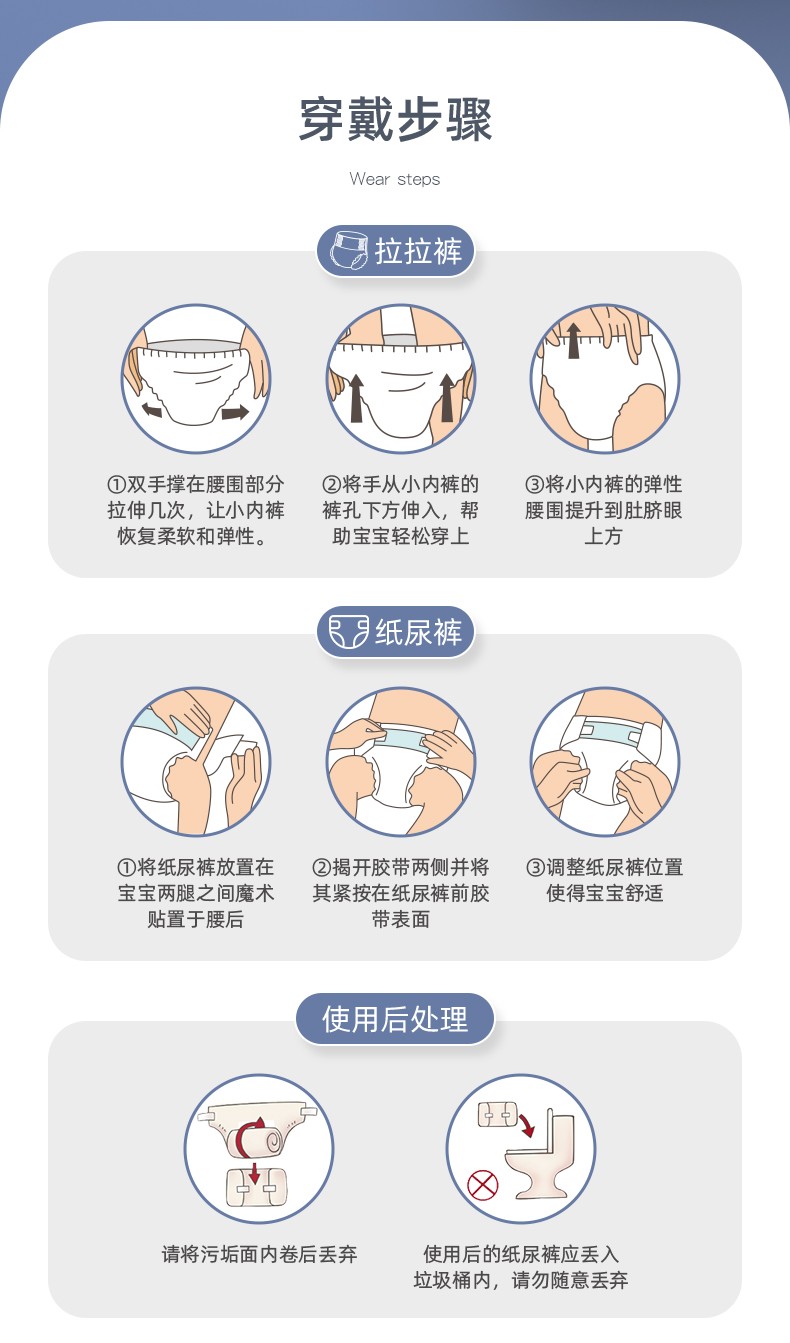 穿戴步骤

Wear steps

拉拉裤

①双手撑在腰围部分拉伸几次，让小内裤恢复柔软和弹性。

②将手从小内裤的裤孔下方伸入，帮助宝宝轻松穿上

③将小内裤的弹性腰围提升到肚脐眼上方

纸尿裤

①将纸尿裤放置在宝宝两腿之间魔术贴置于腰后

②揭开胶带两侧并将其紧按在纸尿裤前胶带表面

③调整纸尿裤位置使得宝宝舒适

使用后处理

请将污垢面内卷后丢弃

使用后的纸尿裤应丢入垃圾桶内，请勿随意丢弃