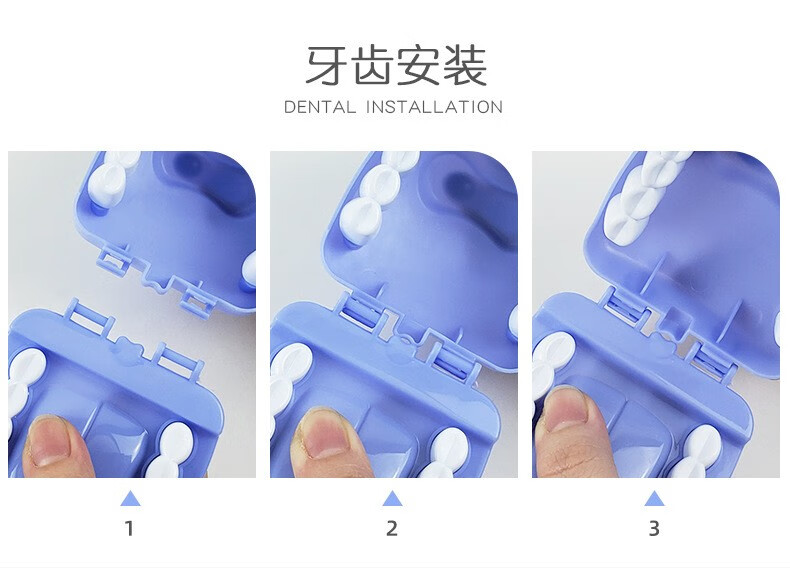 牙齿安装
DENTAL INSTALLATION

1

2

3