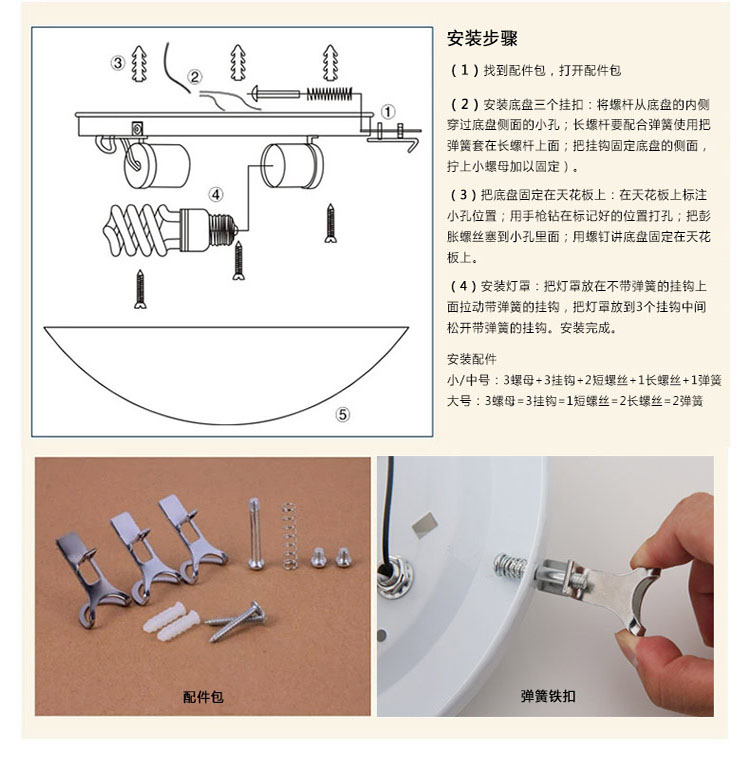 ③ ② ① ④ ⑤

安装步骤

（1）找到配件包，打开配件包

（2）安装底盘三个挂扣：将螺杆从底盘的内侧穿过底盘侧面的小孔；长螺杆要配合弹簧使用把弹簧套在长螺杆上面；把挂钩固定底盘的侧面，拧上小螺母加以固定）。

（3）把底盘固定在天花板上：在天花板上标注小孔位置；用手枪钻在标记好的位置打孔；把彭胀螺丝塞到小孔里面；用螺钉讲底盘固定在天花板上。

（4）安装灯罩：把灯罩放在不带弹簧的挂钩上面拉动带弹簧的挂钩，把灯罩放到3个挂钩中间松开带弹簧的挂钩。安装完成。

安装配件
小/中号：3螺母+3挂钩+2短螺丝+1长螺丝+1弹簧
大号：3螺母=3挂钩=1短螺丝=2长螺丝=2弹簧

配件包

弹簧铁扣