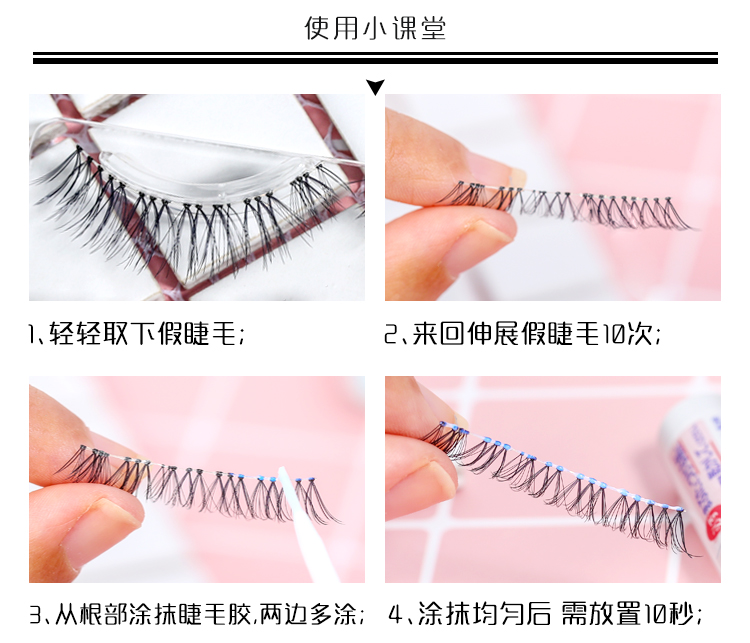 使用小课堂

1、轻轻取下假睫毛；

2、来回伸展假睫毛10次；

3、从根部涂抹睫毛胶，两边多涂；

4、涂抹均匀后 需放置10秒；