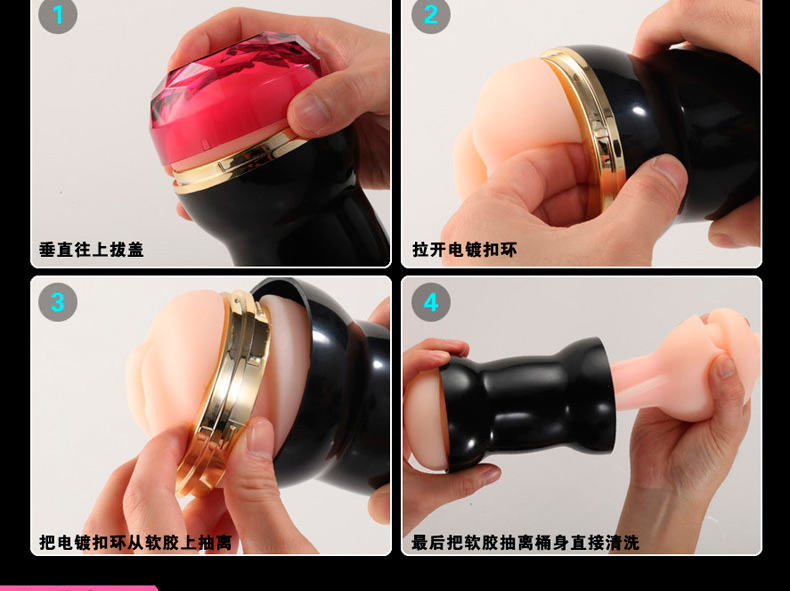 1

垂直往上拔盖

2

拉开电镀扣环

3

把电镀扣环从软胶上抽离

4

最后把软胶抽离桶身直接清洗