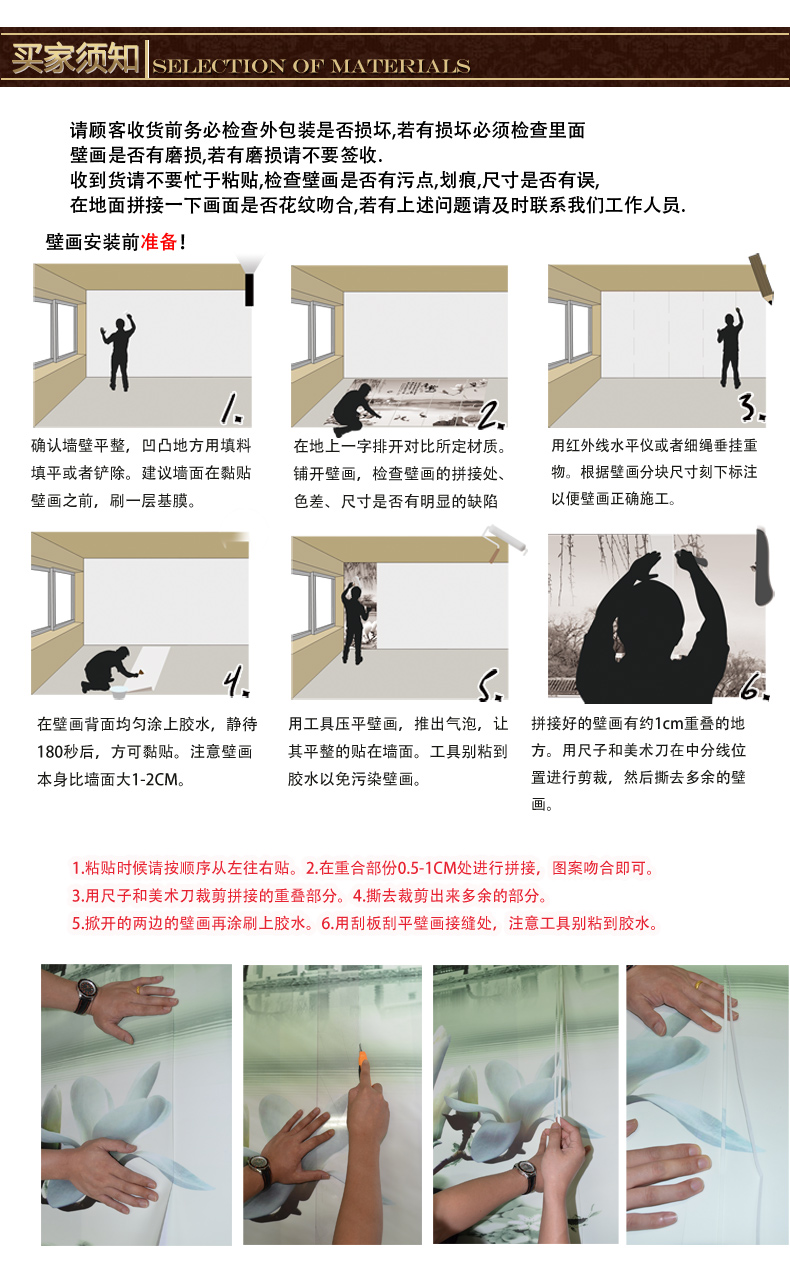 买家须知 SELECTION OF MATERIALS

请顾客收货前务必检查外包装是否损坏,若有损坏必须检查里面壁画是否有磨损,若有磨损请不要签收.
收到货请不要忙于粘贴,检查壁画是否有污点,划痕,尺寸是否有误,在地面拼接一下画面是否花纹吻合,若有上述问题请及时联系我们工作人员.

壁画安装前准备!

1.

确认墙壁平整,凹凸地方用填料填平或者铲除。建议墙面在黏贴壁画之前,刷一层基膜。

2.

在地上一字排开对比所定材质。铺开壁画,检查壁画的拼接处、色差、尺寸是否有明显的缺陷

3.

用红外线水平仪或者细绳垂挂重物。根据壁画分块尺寸刻下标注以便壁画正确施工。

4.

在壁画背面均匀涂上胶水,静待180秒后,方可黏贴。注意壁画本身比墙面大1-2CM。

5.

用工具压平壁画,推出气泡,让其平整的贴在墙面。工具别粘到胶水以免污染壁画。

6.

拼接好的壁画有约1cm重叠的地方。用尺子和美术刀在中分线位置进行剪裁,然后撕去多余的壁画。

1.粘贴时候请按顺序从左往右贴。2.在重合部份0.5-1CM处进行拼接,图案吻合即可。
3.用尺子和美术刀裁剪拼接的重叠部分。4.撕去裁剪出来多余的部分。
5.掀开的两边的壁画再涂刷上胶水。6.用刮板刮平壁画接缝处,注意工具别粘到胶水。