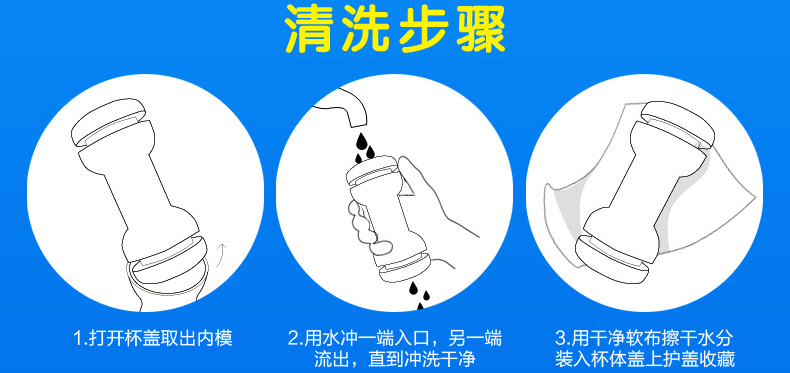 清洗步骤

1.打开杯盖取出内模

2.用水冲一端入口，另一端流出，直到冲洗干净

3.用干净软布擦干水分装入杯体盖上护盖收藏