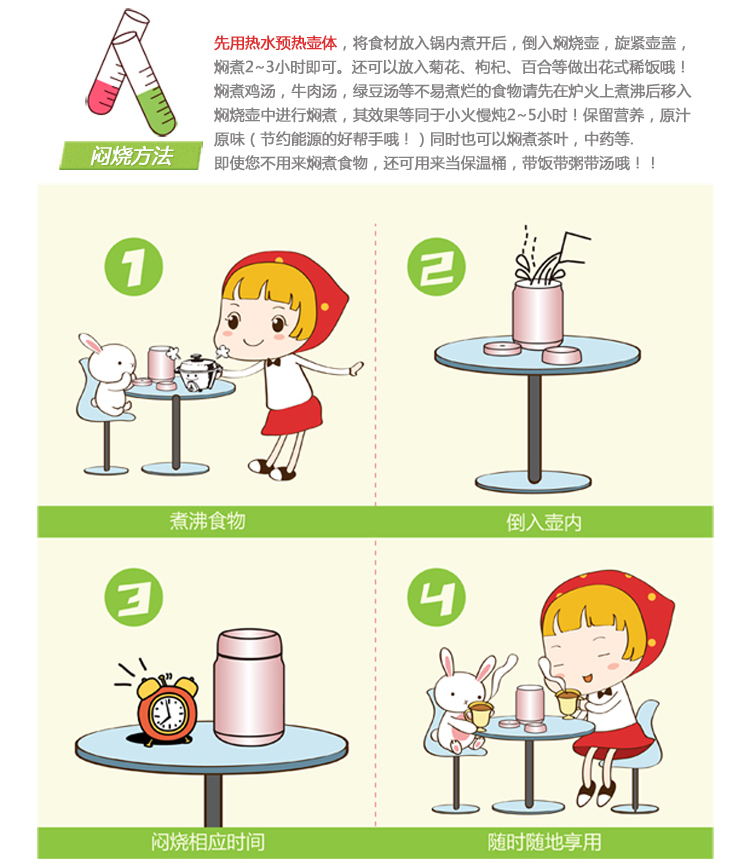 闷烧方法

先用热水预热壶体，将食材放入锅内煮开后，倒入焖烧壶，旋紧壶盖，焖煮2~3小时即可。还可以放入菊花、枸杞、百合等做出花式稀饭哦！焖煮鸡汤，牛肉汤，绿豆汤等不易煮烂的食物请先在炉火上煮沸后移入焖烧壶中进行焖煮，其效果等同于小火慢炖2~5小时！保留营养，原汁原味（节约能源的好帮手哦！）同时也可以焖煮茶叶，中药等.
即使您不用来焖煮食物，还可用来当保温桶，带饭带粥带汤哦！！

1
煮沸食物

2
倒入壶内

3
闷烧相应时间

4
随时随地享用