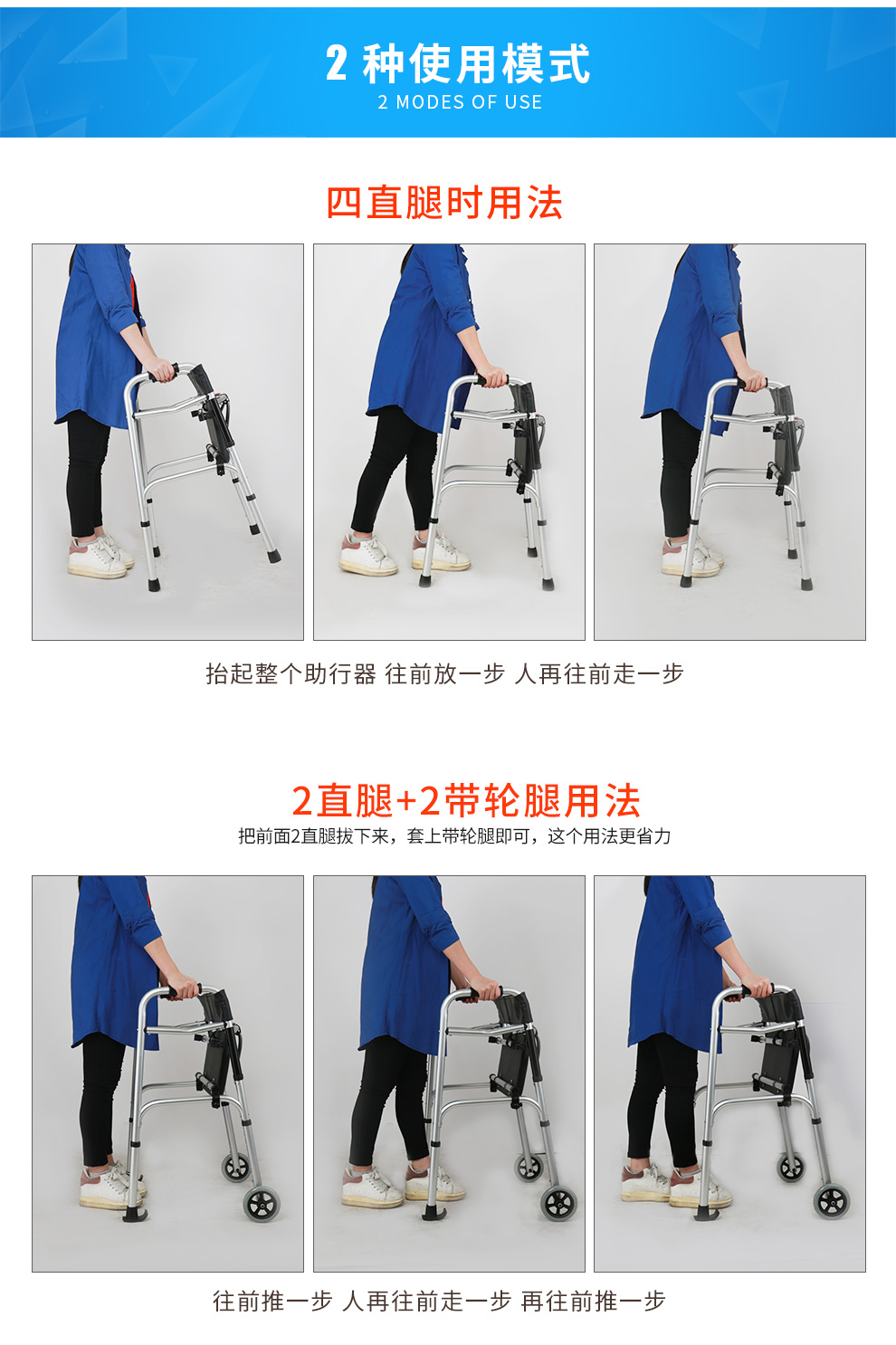 2 种使用模式
2 MODES OF USE

四直腿时用法

抬起整个助行器 往前放一步 人再往前走一步

2直腿+2带轮腿用法
把前面2直腿拔下来，套上带轮腿即可，这个用法更省力

往前推一步 人再往前走一步 再往前推一步