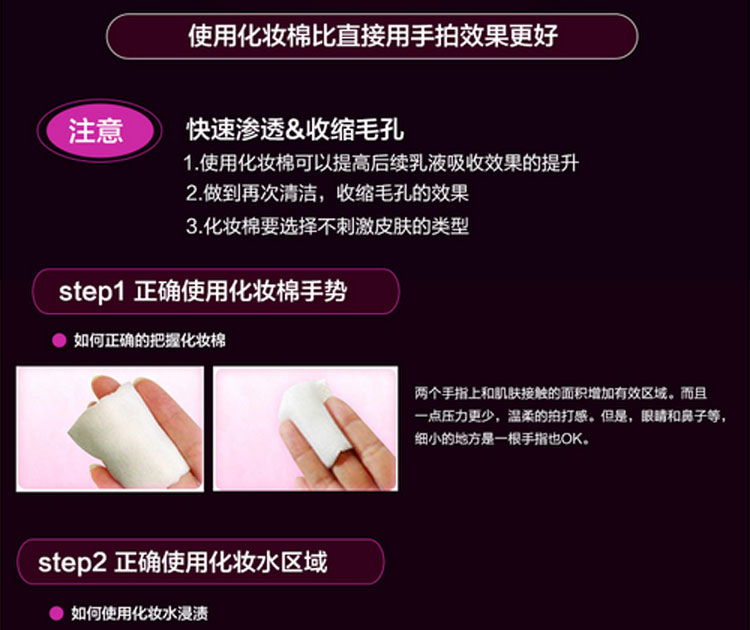 使用化妆棉比直接用手拍效果更好

注意

快速渗透&收缩毛孔

1.使用化妆棉可以提高后续乳液吸收效果的提升

2.做到再次清洁，收缩毛孔的效果

3.化妆棉要选择不刺激皮肤的类型

step1 正确使用化妆棉手势

如何正确的把握化妆棉

两个手指上和肌肤接触的面积增加有效区域。而且一点压力更少，温柔的拍打感。但是，眼睛和鼻子等，细小的地方是一根手指也OK。

step2 正确使用化妆水区域

如何使用化妆水浸渍