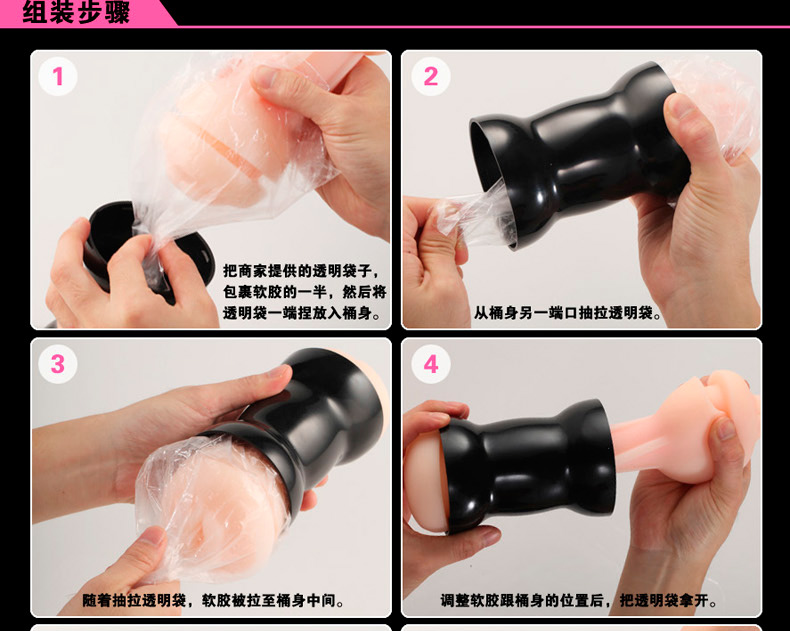 组装步骤

1

把商家提供的透明袋子，包裹软胶的一半，然后将透明袋一端捏放入桶身。

2

从桶身另一端口抽拉透明袋。

3

随着抽拉透明袋，软胶被拉至桶身中间。

4

调整软胶跟桶身的位置后，把透明袋拿开。