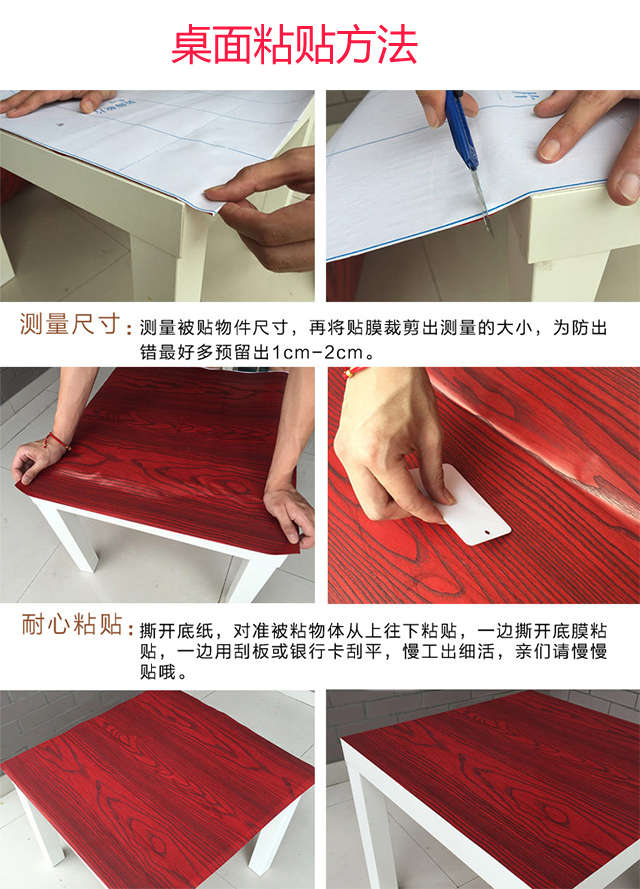 桌面粘贴方法

测量尺寸：测量被贴物件尺寸，再将贴膜裁剪出测量的大小，为防出错最好多预留出1cm-2cm。

耐心粘贴：撕开底纸，对准被粘物体从上往下粘贴，一边撕开底膜粘贴，一边用刮板或银行卡刮平，慢工出细活，亲们请慢慢贴哦。