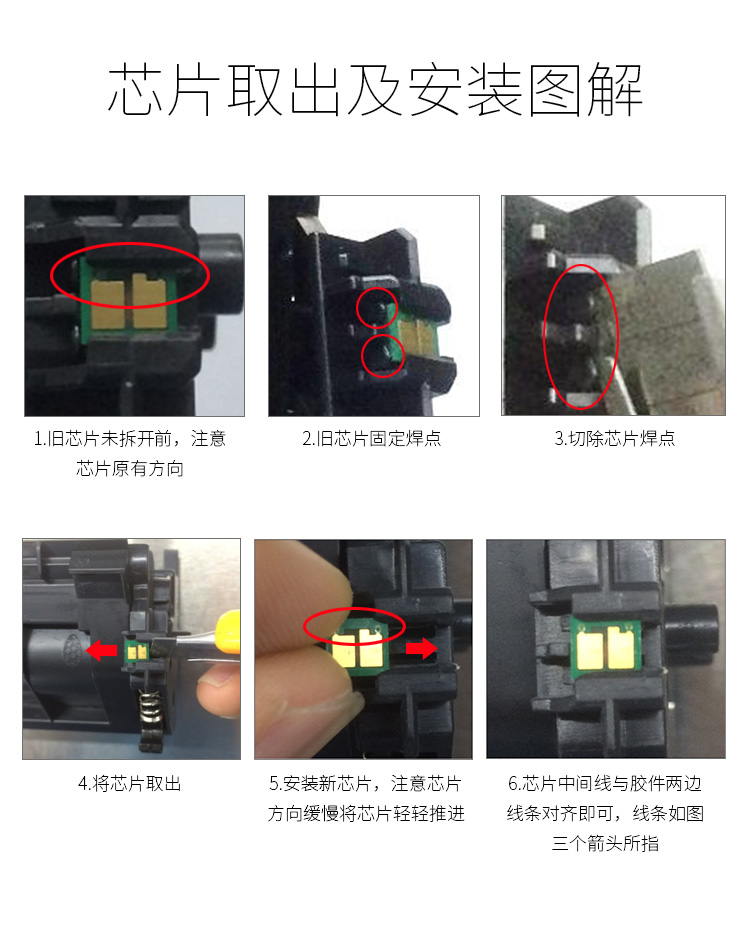 芯片取出及安装图解

1.旧芯片未拆开前，注意芯片原有方向

2.旧芯片固定焊点

3.切除芯片焊点

4.将芯片取出

5.安装新芯片，注意芯片方向缓慢将芯片轻轻推进

6.芯片中间线与胶件两边线条对齐即可，线条如图三个箭头所指