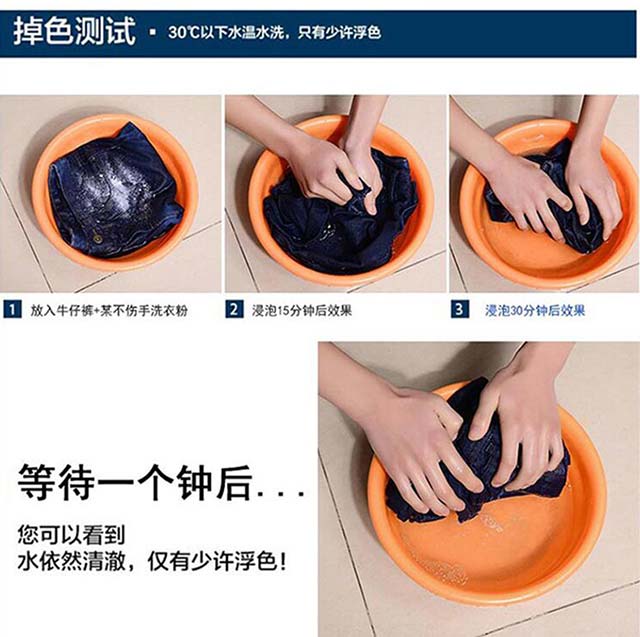 掉色测试 ▪ 30℃以下水温水洗，只有少许浮色

1 放入牛仔裤+某不伤手洗衣粉

2 浸泡15分钟后效果

3 浸泡30分钟后效果

等待一个钟后...

您可以看到
水依然清澈，仅有少许浮色！