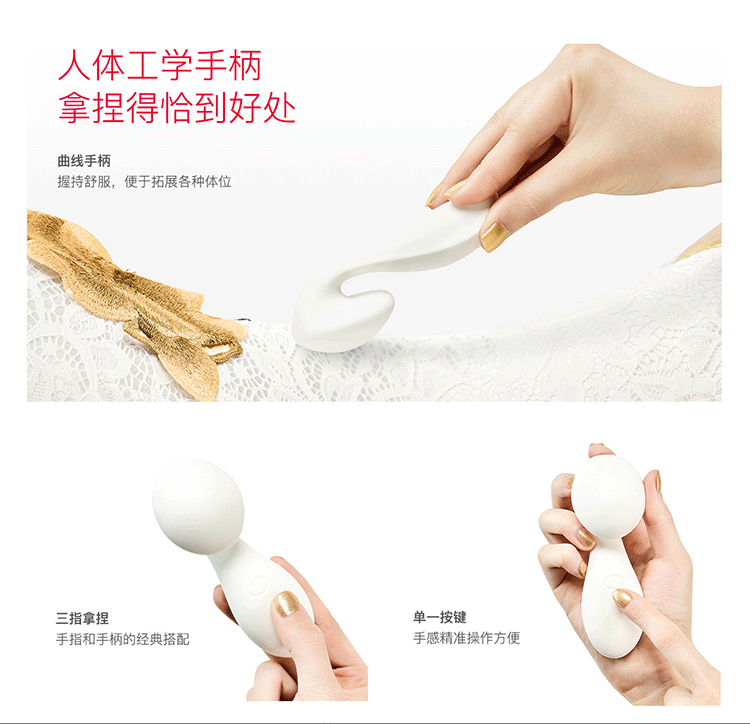 人体工学手柄
拿捏得恰到好处

曲线手柄
握持舒服，便于拓展各种体位

三指拿捏
手指和手柄的经典搭配

单一按键
手感精准操作方便