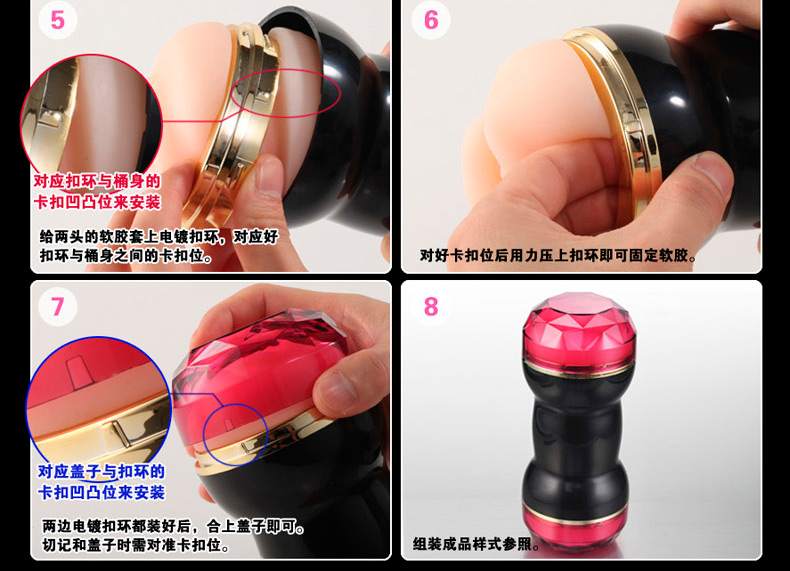 5

对应扣环与桶身的卡扣凹凸位来安装

给两头的软胶套上电镀扣环，对应好扣环与桶身之间的卡扣位。

6

对好卡扣位后用力压上扣环即可固定软胶。

7

对应盖子与扣环的卡扣凹凸位来安装

两边电镀扣环都装好后，合上盖子即可。切记和盖子时需对准卡扣位。

8

组装成品样式参照。