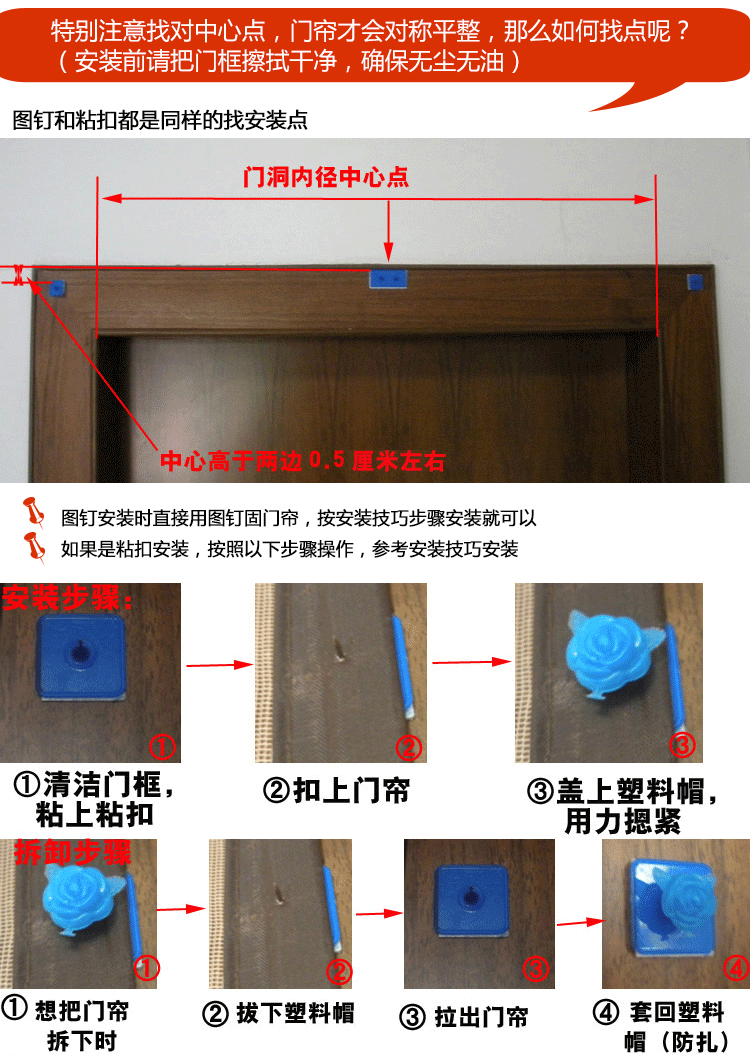 特别注意找对中心点，门帘才会对称平整，那么如何找点呢？
（安装前请把门框擦拭干净，确保无尘无油）

图钉和粘扣都是同样的找安装点

门洞内径中心点

中心高于两边 0.5 厘米左右

图钉安装时直接用图钉固门帘，按安装技巧步骤安装就可以

如果是粘扣安装，按照以下步骤操作，参考安装技巧安装

安装步骤：

①

②

③

①清洁门框，粘上粘扣

②扣上门帘

③盖上塑料帽，用力摁紧

拆卸步骤

①

②

③

④

① 想把门帘拆下时

② 拔下塑料帽

③ 拉出门帘

④ 套回塑料帽（防扎）