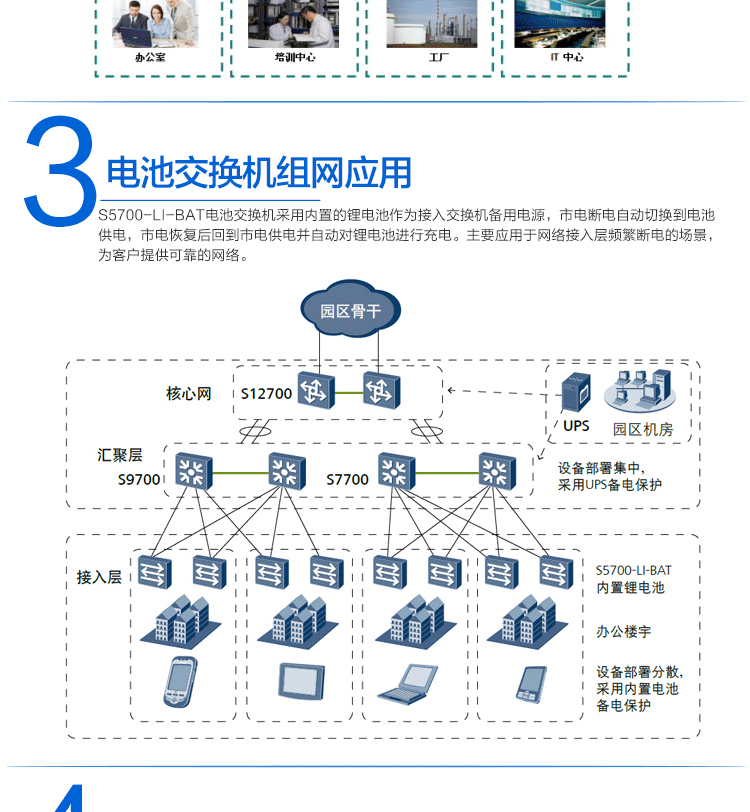 办公室

培训中心

工厂

IT 中心

3

电池交换机组网应用

S5700-LI-BAT电池交换机采用内置的锂电池作为接入交换机备用电源，市电断电自动切换到电池供电，市电恢复后回到市电供电并自动对锂电池进行充电。主要应用于网络接入层频繁断电的场景，为客户提供可靠的网络。

园区骨干

核心网

S12700

UPS

园区机房

汇聚层

S9700

S7700

设备部署集中，采用UPS备电保护

接入层

S5700-LI-BAT 内置锂电池

办公楼宇

设备部署分散，采用内置电池备电保护

4