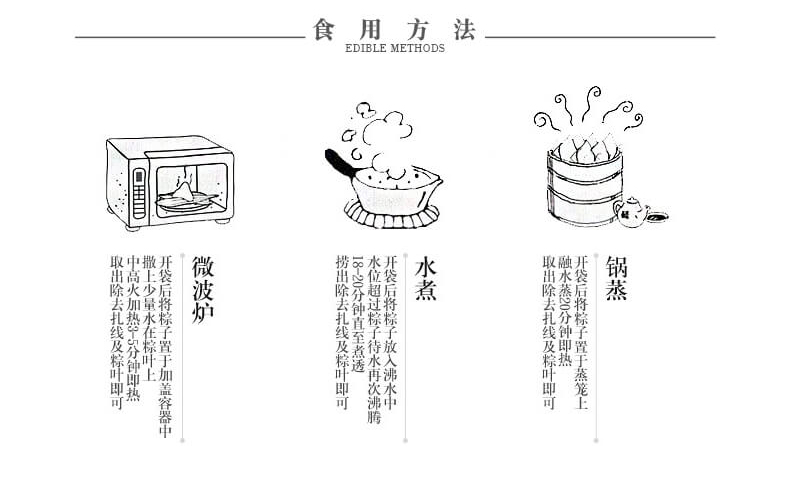 食用方法
EDIBLE METHODS

微波炉

开袋后将粽子置于加盖容器中
撒上少量水在粽叶上
中高火加热3-5分钟即热
取出除去扎线及粽叶即可

水煮

开袋后将粽子放入沸水中
水位超过粽子待水再次沸腾
18-20分钟直至煮透
捞出除去扎线及粽叶即可

锅蒸

开袋后将粽子置于蒸笼上
融水蒸20分钟即热
取出除去扎线及粽叶即可