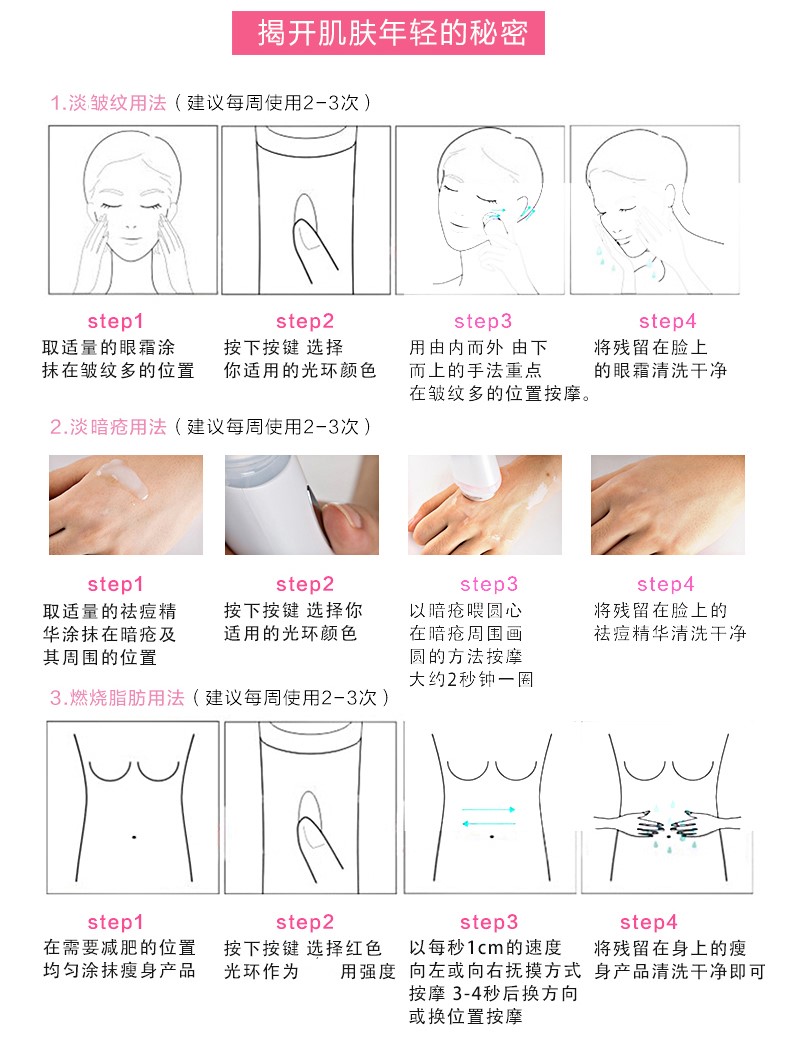 揭开肌肤年轻的秘密

1.淡皱纹用法（建议每周使用2-3次）

step1
取适量的眼霜涂抹在皱纹多的位置

step2
按下按键 选择你适用的光环颜色

step3
用由内而外 由下而上的手法重点在皱纹多的位置按摩。

step4
将残留在脸上的眼霜清洗干净

2.淡暗疮用法（建议每周使用2-3次）

step1
取适量的祛痘精华涂抹在暗疮及其周围的位置

step2
按下按键 选择你适用的光环颜色

step3
以暗疮喂圆心在暗疮周围画圆的方法按摩大约2秒钟一圈

step4
将残留在脸上的祛痘精华清洗干净

3.燃烧脂肪用法（建议每周使用2-3次）

step1
在需要减肥的位置均匀涂抹瘦身产品

step2
按下按键 选择红色光环作为 用强度

step3
以每秒1cm的速度向左或向右抚摸方式按摩 3-4秒后换方向或换位置按摩

step4
将残留在身上的瘦身产品清洗干净即可