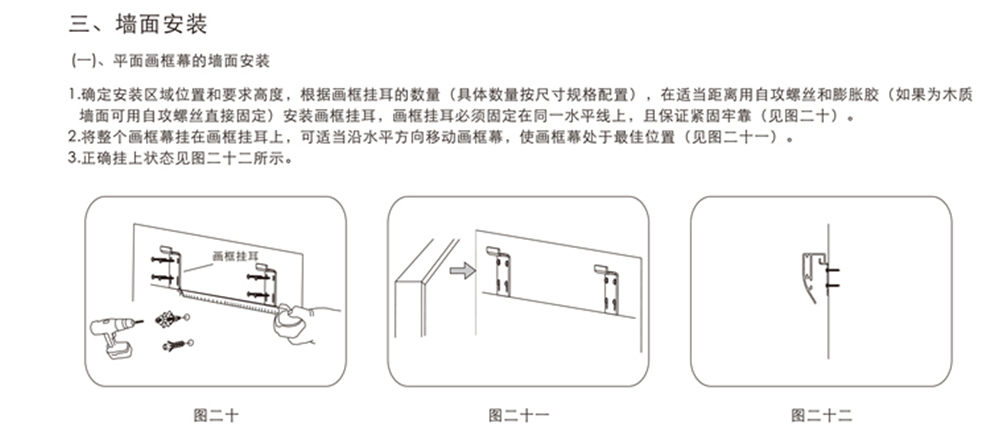 三、墙面安装

(一)、平面画框幕的墙面安装

1.确定安装区域位置和要求高度，根据画框挂耳的数量（具体数量按尺寸规格配置），在适当距离用自攻螺丝和膨胀胶（如果为木质墙面可用自攻螺丝直接固定）安装画框挂耳，画框挂耳必须固定在同一水平线上，且保证紧固牢靠（见图二十）。
2.将整个画框幕挂在画框挂耳上，可适当沿水平方向移动画框幕，使画框幕处于最佳位置（见图二十一）。
3.正确挂上状态见图二十二所示。

画框挂耳

图二十

图二十一

图二十二