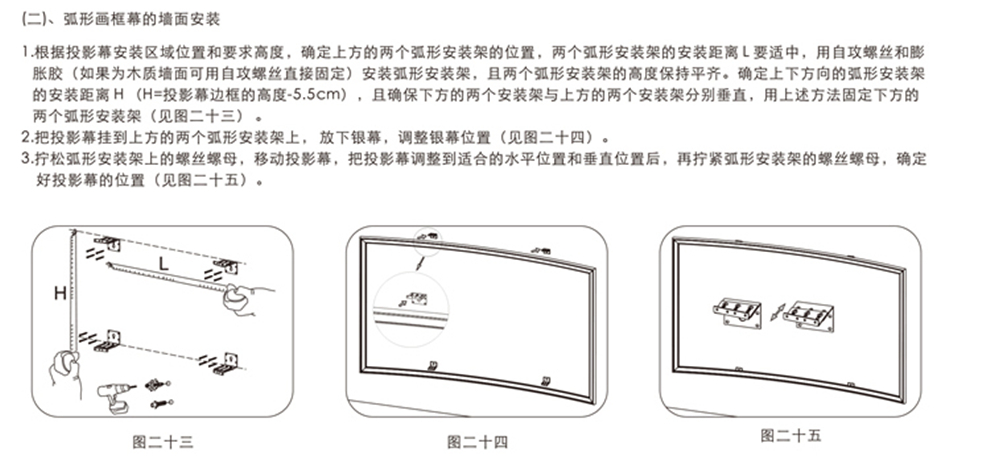 (二)、弧形画框幕的墙面安装

1.根据投影幕安装区域位置和要求高度，确定上方的两个弧形安装架的位置，两个弧形安装架的安装距离 L 要适中，用自攻螺丝和膨胀胶（如果为木质墙面可用自攻螺丝直接固定）安装弧形安装架，且两个弧形安装架的高度保持平齐。确定上下方向的弧形安装架的安装距离 H（H=投影幕边框的高度-5.5cm），且确保下方的两个安装架与上方的两个安装架分别垂直，用上述方法固定下方的两个弧形安装架（见图二十三）。
2.把投影幕挂到上方的两个弧形安装架上，放下银幕，调整银幕位置（见图二十四）。
3.拧松弧形安装架上的螺丝螺母，移动投影幕，把投影幕调整到适合的水平位置和垂直位置后，再拧紧弧形安装架的螺丝螺母，确定好投影幕的位置（见图二十五）。

L
H

图二十三

图二十四

图二十五