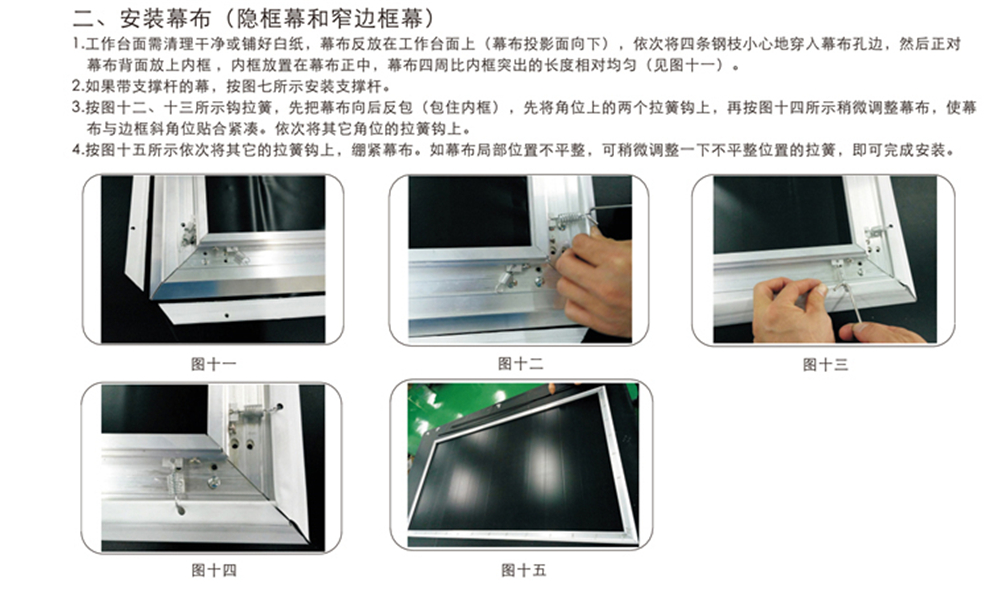 二、安装幕布（隐框幕和窄边框幕）

1.工作台面需清理干净或铺好白纸，幕布反放在工作台面上（幕布投影面向下），依次将四条钢枝小心地穿入幕布孔边，然后正对幕布背面放上内框，内框放置在幕布正中，幕布四周比内框突出的长度相对均匀（见图十一）。

2.如果带支撑杆的幕，按图七所示安装支撑杆。

3.按图十二、十三所示钩拉簧，先把幕布向后反包（包住内框），先将角位上的两个拉簧钩上，再按图十四所示稍微调整幕布，使幕布与边框斜角位贴合紧凑。依次将其它角位的拉簧钩上。

4.按图十五所示依次将其它的拉簧钩上，绷紧幕布。如幕布局部位置不平整，可稍微调整一下不平整位置的拉簧，即可完成安装。

图十一

图十二

图十三

图十四

图十五