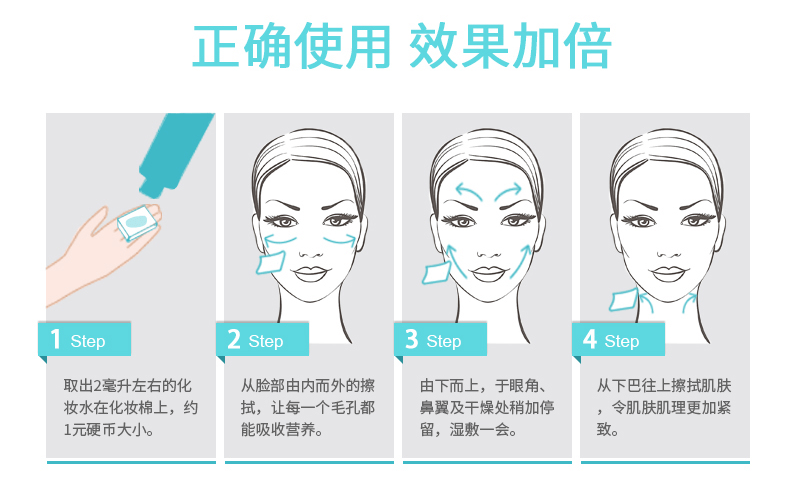 正确使用 效果加倍

1 Step

取出2毫升左右的化妆水在化妆棉上，约1元硬币大小。

2 Step

从脸部由内而外的擦拭，让每一个毛孔都能吸收营养。

3 Step

由下而上，于眼角、鼻翼及干燥处稍加停留，湿敷一会。

4 Step

从下巴往上擦拭肌肤，令肌肤肌理更加紧致。