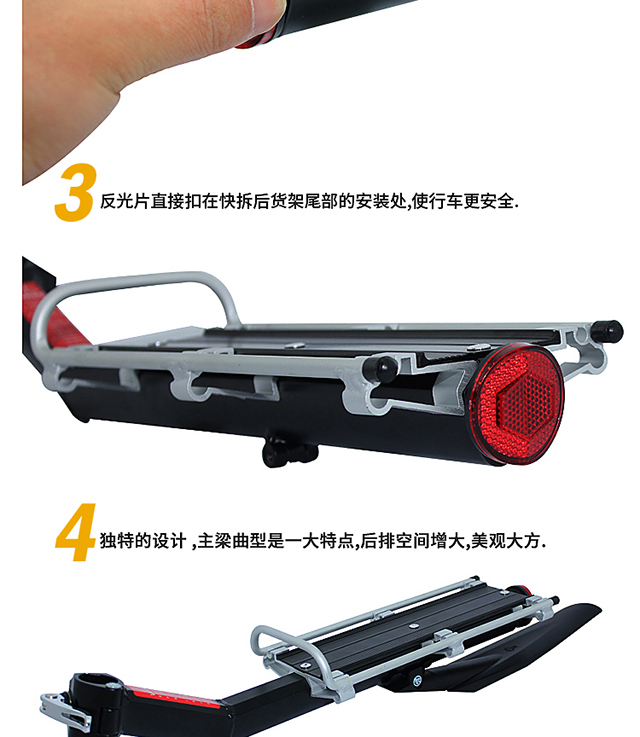 3 反光片直接扣在快拆后货架尾部的安装处,使行车更安全.

4 独特的设计 ,主梁曲型是一大特点,后排空间增大,美观大方.