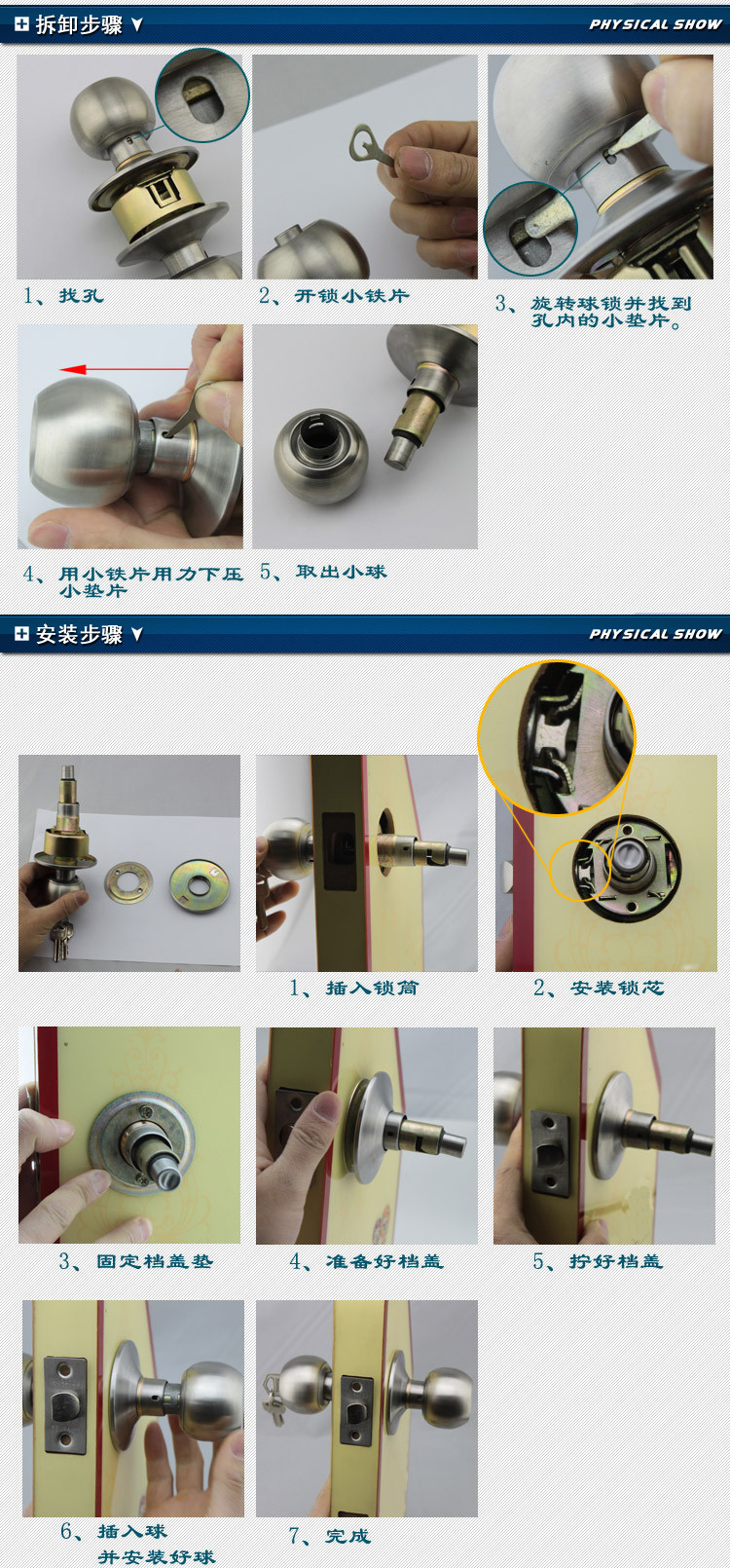 拆卸步骤

PHYSICAL SHOW

1、找孔

2、开锁小铁片

3、旋转球锁并找到孔内的小垫片。

4、用小铁片用力下压小垫片

5、取出小球

安装步骤

PHYSICAL SHOW

1、插入锁筒

2、安装锁芯

3、固定档盖垫

4、准备好档盖

5、拧好档盖

6、插入球并安装好球

7、完成