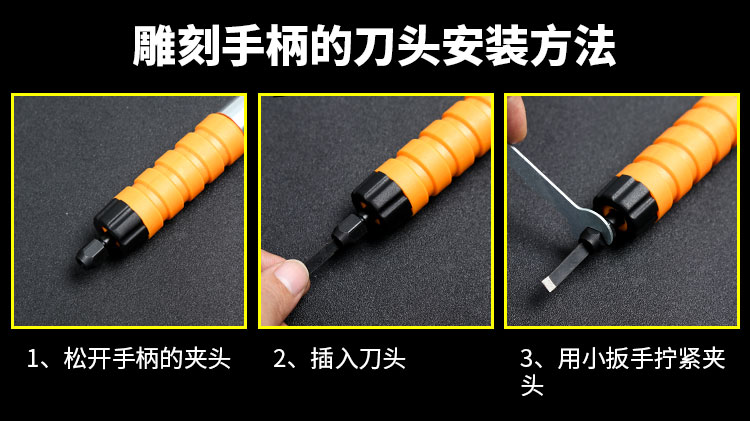 雕刻手柄的刀头安装方法

1、松开手柄的夹头

2、插入刀头

3、用小扳手拧紧夹头