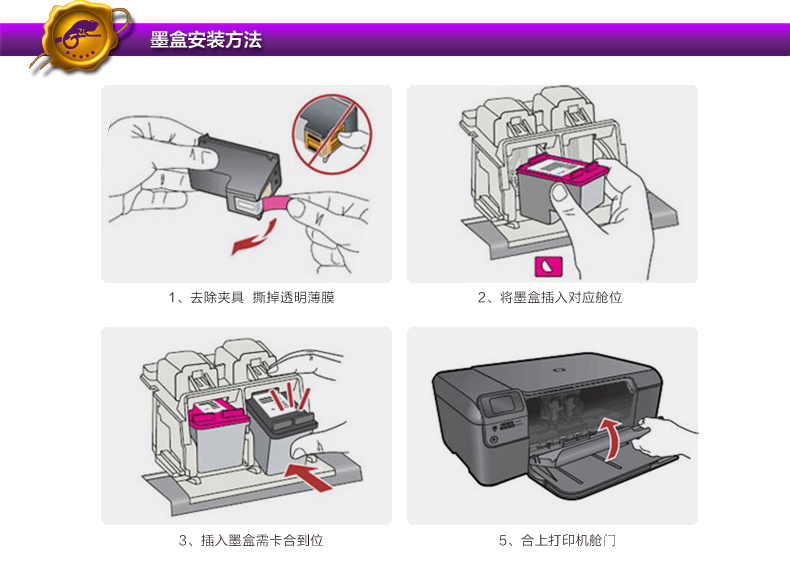 墨盒安装方法

1、去除夹具 撕掉透明薄膜

2、将墨盒插入对应舱位

3、插入墨盒需卡合到位

5、合上打印机舱门