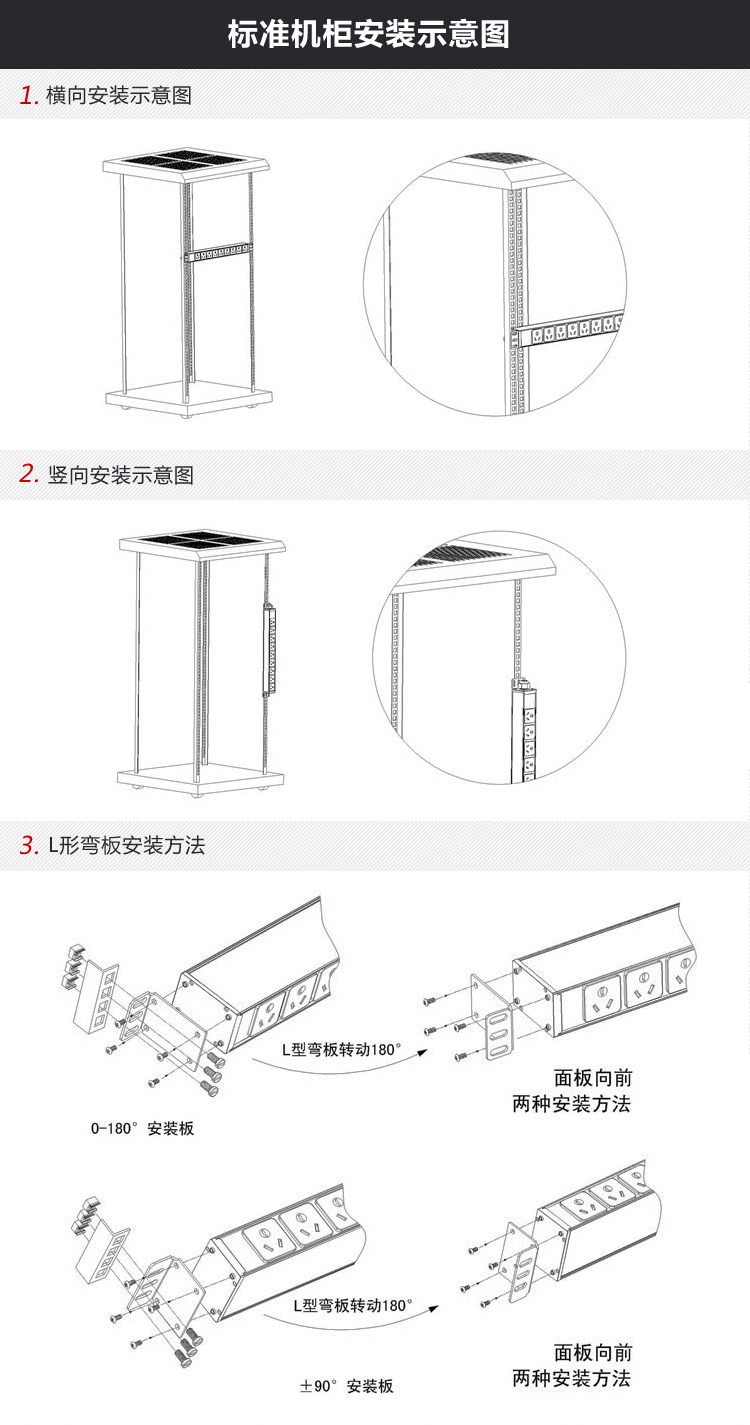 标准机柜安装示意图

1. 横向安装示意图

2. 竖向安装示意图

3. L形弯板安装方法

L型弯板转动180°

面板向前
两种安装方法

0-180° 安装板

L型弯板转动180°

面板向前
两种安装方法

±90° 安装板