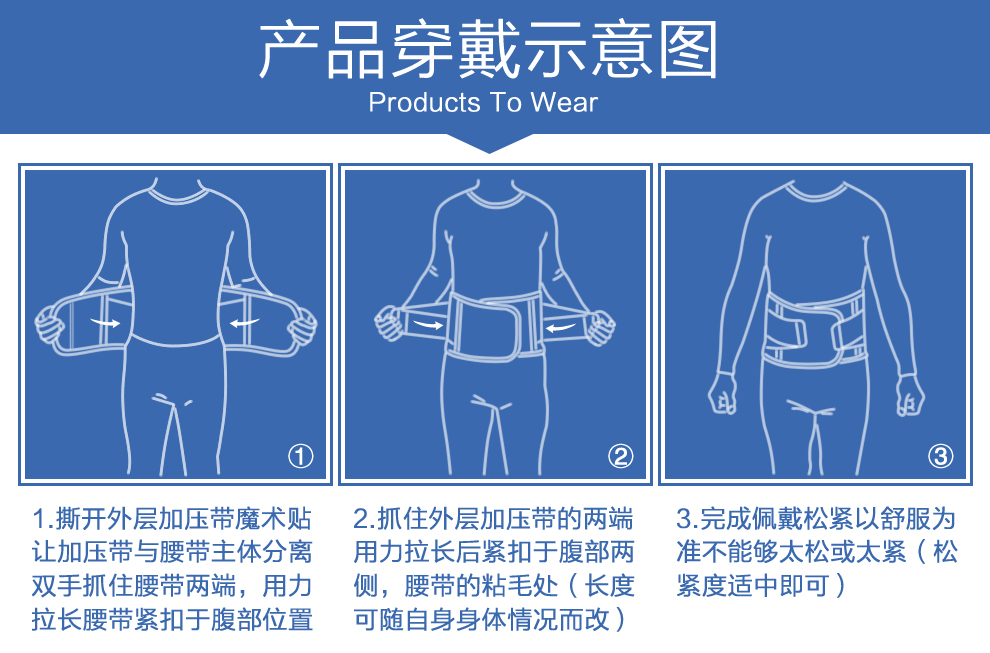 产品穿戴示意图
Products To Wear

①

②

③

1.撕开外层加压带魔术贴让加压带与腰带主体分离双手抓住腰带两端，用力拉长腰带紧扣于腹部位置

2.抓住外层加压带的两端用力拉长后紧扣于腹部两侧，腰带的粘毛处（长度可随自身身体情况而改）

3.完成佩戴松紧以舒服为准不能够太松或太紧（松紧度适中即可）