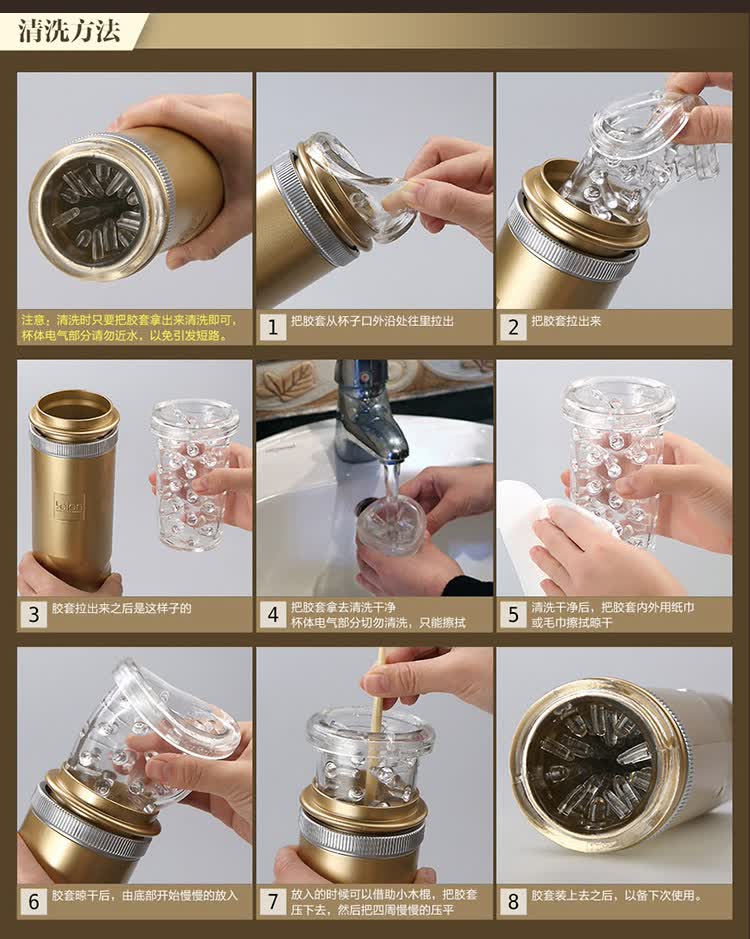 清洗方法

注意：清洗时只要把胶套拿出来清洗即可，杯体电气部分请勿近水，以免引发短路。

1 把胶套从杯子口外沿处往里拉出

2 把胶套拉出来

3 胶套拉出来之后是这样子的

4 把胶套拿去清洗干净 杯体电气部分切勿清洗，只能擦拭

5 清洗干净后，把胶套内外用纸巾或毛巾擦拭晾干

6 胶套晾干后，由底部开始慢慢的放入

7 放入的时候可以借助小木棍，把胶套压下去，然后把四周慢慢的压平

8 胶套装上去之后，以备下次使用。