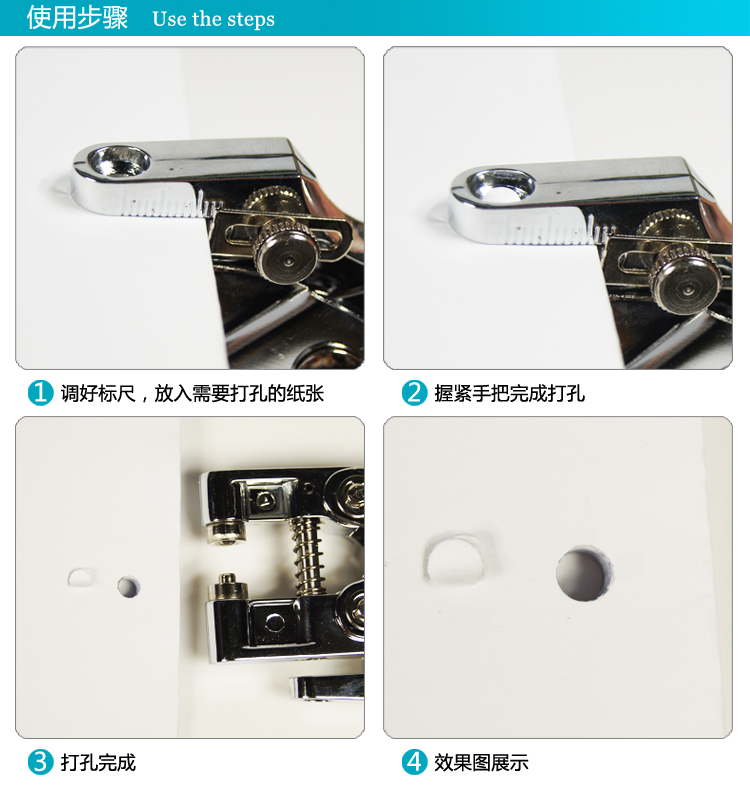 使用步骤 Use the steps

1 调好标尺，放入需要打孔的纸张

2 握紧手把完成打孔

3 打孔完成

4 效果图展示