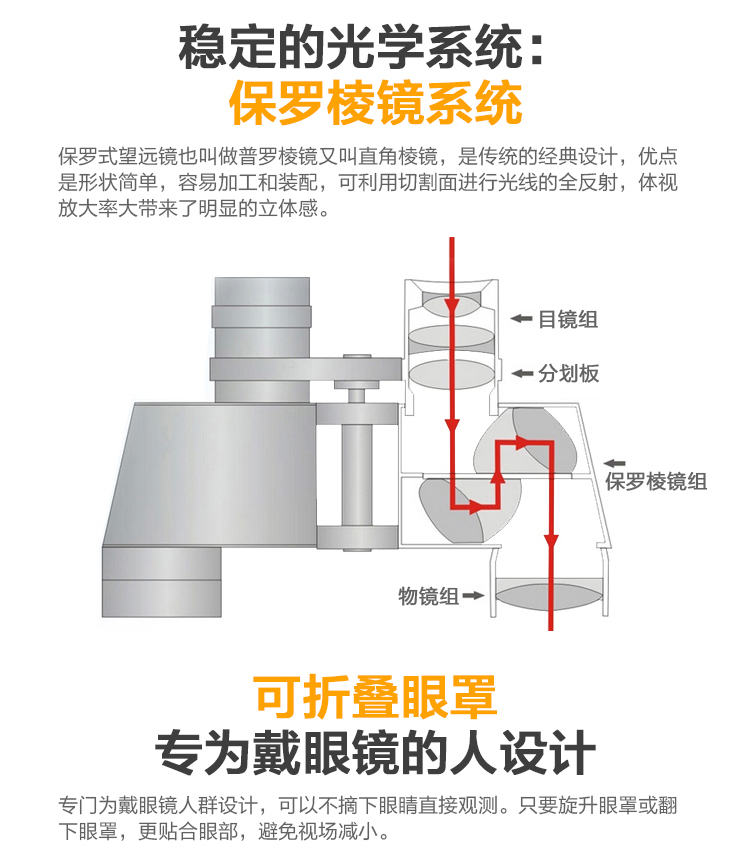 稳定的光学系统：
保罗棱镜系统

保罗式望远镜也叫做普罗棱镜又叫直角棱镜，是传统的经典设计，优点是形状简单，容易加工和装配，可利用切割面进行光线的全反射，体视放大率大带来了明显的立体感。

目镜组
分划板
保罗棱镜组
物镜组

可折叠眼罩
专为戴眼镜的人设计

专门为戴眼镜人群设计，可以不摘下眼睛直接观测。只要旋升眼罩或翻下眼罩，更贴合眼部，避免视场减小。