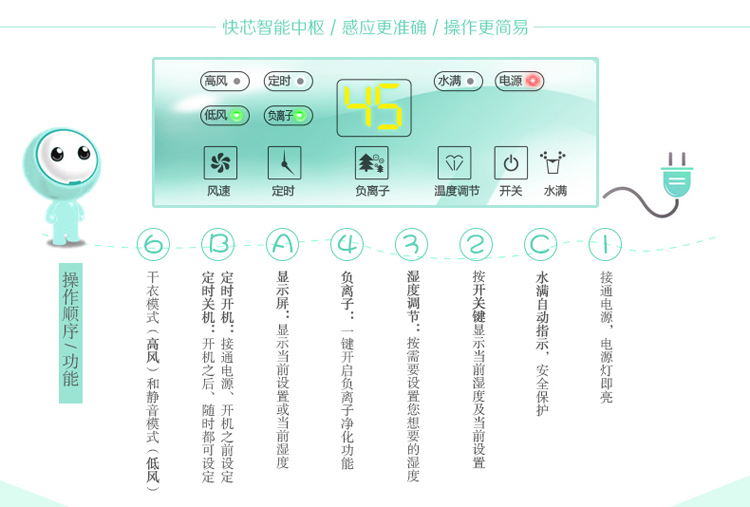 快芯智能中枢 / 感应更准确 / 操作更简易

高风 定时 低风 负离子 45 水满 电源

风速 定时 负离子 温度调节 开关 水满

操作顺序/功能

6 干衣模式（高风）和静音模式（低风）

B 定时开机：接通电源、开机之前设定
定时关机：开机之后、随时都可设定

A 显示屏：显示当前设置或当前湿度

4 负离子：一键开启负离子净化功能

3 湿度调节：按需要设置您想要的湿度

2 按开关键显示当前湿度及当前设置

C 水满自动指示，安全保护

1 接通电源，电源灯即亮