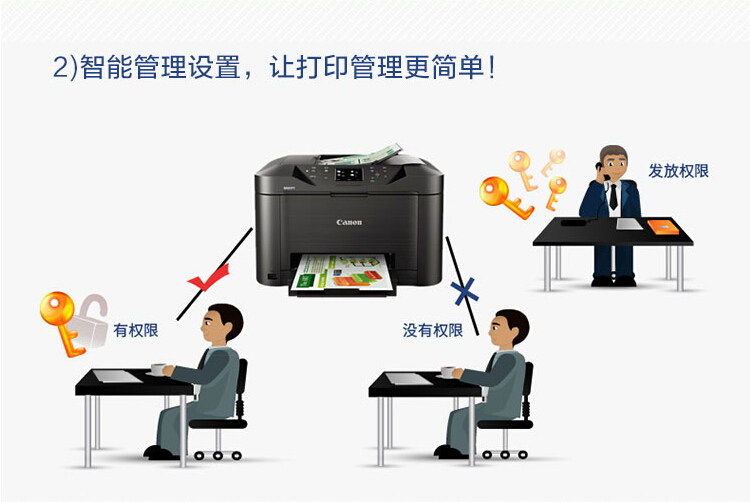 2)智能管理设置，让打印管理更简单！

Canon

发放权限

有权限

没有权限