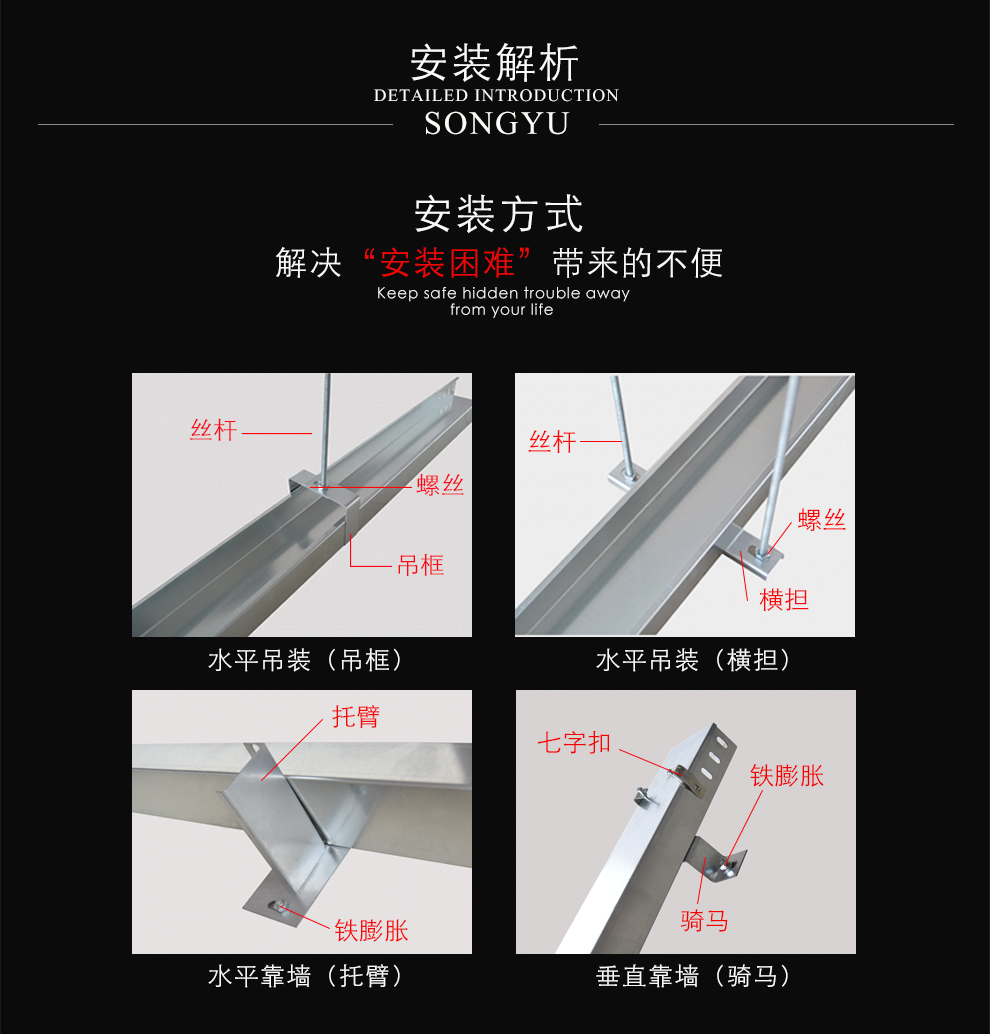 安装解析
DETAILED INTRODUCTION
SONGYU

安装方式
解决“安装困难”带来的不便
Keep safe hidden trouble away from your life

丝杆
螺丝
吊框
水平吊装（吊框）

丝杆
螺丝
横担
水平吊装（横担）

托臂
铁膨胀
水平靠墙（托臂）

七字扣
铁膨胀
骑马
垂直靠墙（骑马）