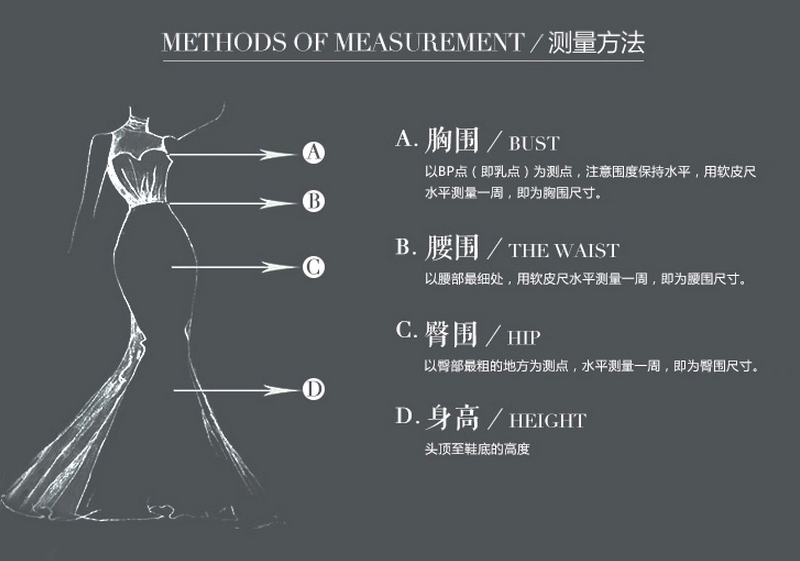 METHODS OF MEASUREMENT / 测量方法

A

B

C

D

A. 胸围 / BUST

以BP点（即乳点）为测点，注意围度保持水平，用软皮尺水平测量一周，即为胸围尺寸。

B. 腰围 / THE WAIST

以腰部最细处，用软皮尺水平测量一周，即为腰围尺寸。

C. 臀围 / HIP

以臀部最粗的地方为测点，水平测量一周，即为臀围尺寸。

D. 身高 / HEIGHT

头顶至鞋底的高度