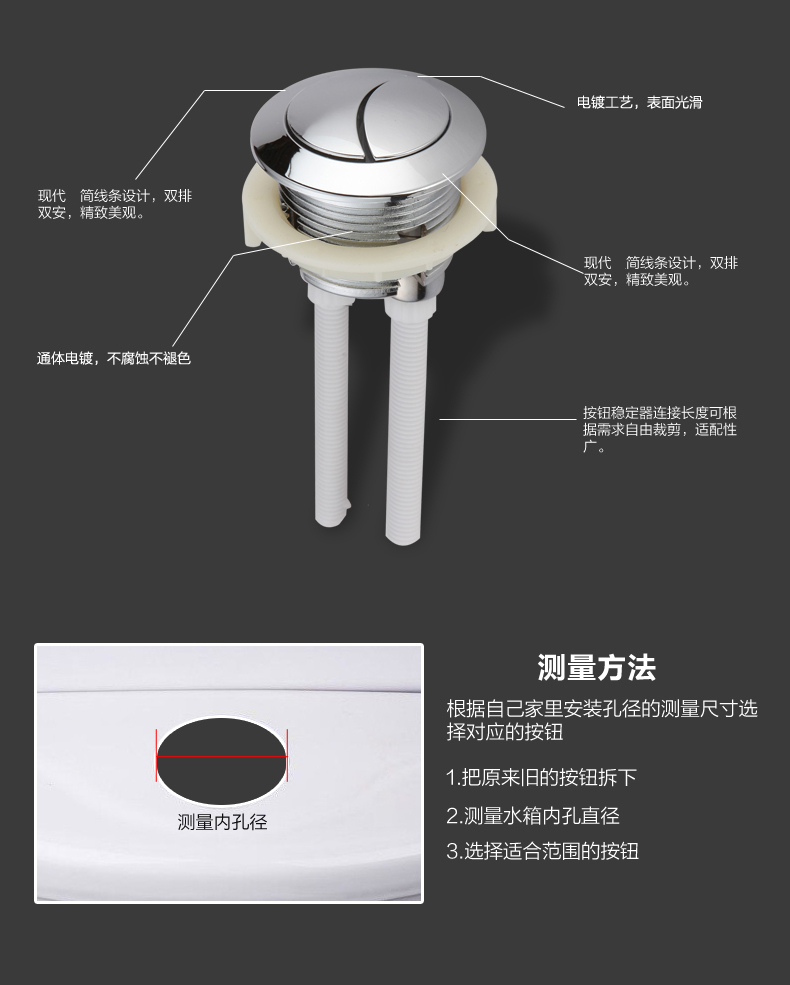 电镀工艺，表面光滑

现代　简线条设计，双排双安，精致美观。

现代　简线条设计，双排双安，精致美观。

通体电镀，不腐蚀不褪色

按钮稳定器连接长度可根据需求自由裁剪，适配性广。

测量内孔径

测量方法

根据自己家里安装孔径的测量尺寸选择对应的按钮

1.把原来旧的按钮拆下

2.测量水箱内孔直径

3.选择适合范围的按钮