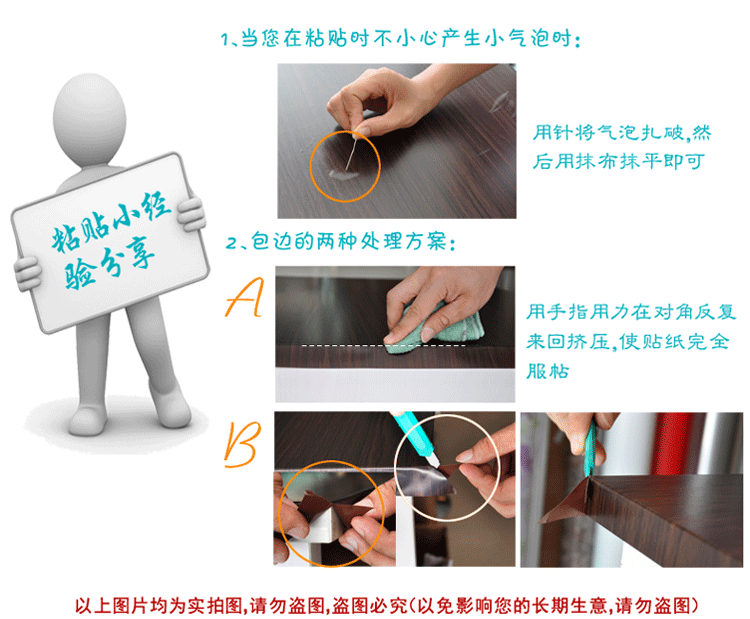 粘贴小经验分享

1、当您在粘贴时不小心产生小气泡时：

用针将气泡扎破，然后用抹布抹平即可

2、包边的两种处理方案：

A

用手指用力在对角反复来回挤压，使贴纸完全服帖

B

以上图片均为实拍图，请勿盗图，盗图必究（以免影响您的长期生意，请勿盗图）