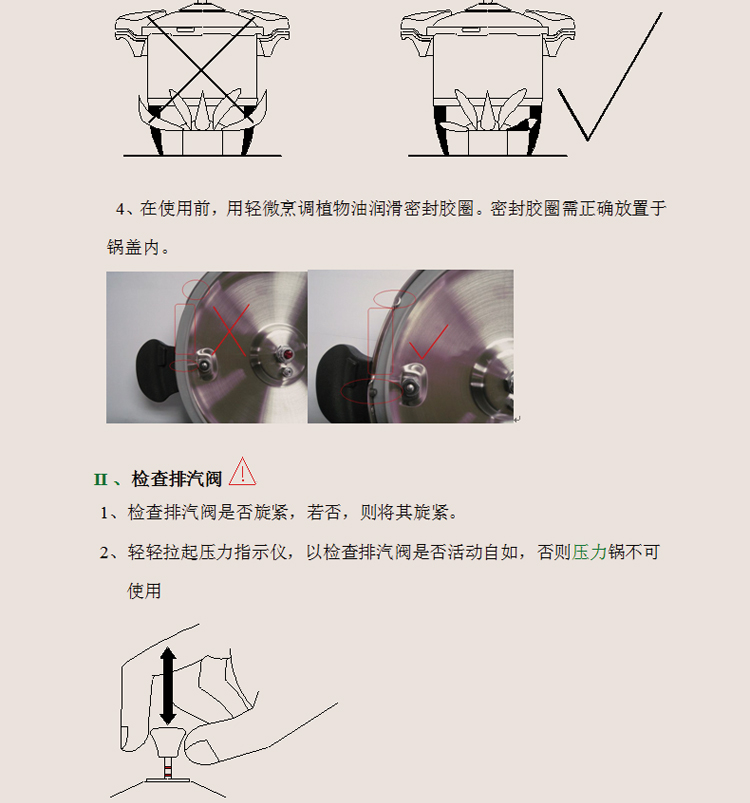 4、在使用前，用轻微烹调植物油润滑密封胶圈。密封胶圈需正确放置于锅盖内。

II 、检查排汽阀

1、检查排汽阀是否旋紧，若否，则将其旋紧。

2、轻轻拉起压力指示仪，以检查排汽阀是否活动自如，否则压力锅不可使用