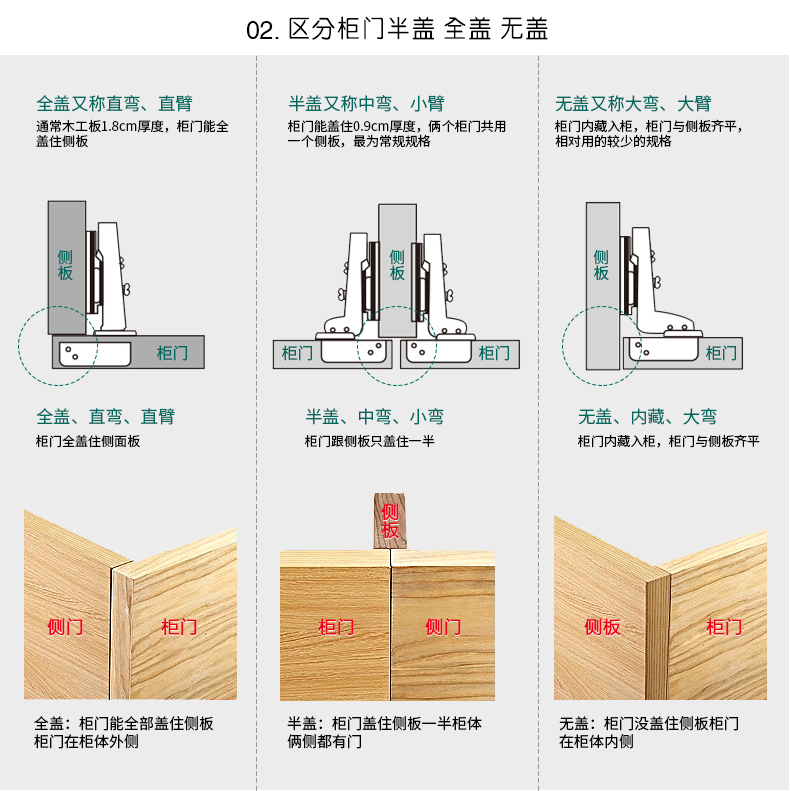 02. 区分柜门半盖 全盖 无盖

全盖又称直弯、直臂
通常木工板1.8cm厚度，柜门能全盖住侧板

侧板
柜门

全盖、直弯、直臂
柜门全盖住侧面板

侧门
柜门

全盖：柜门能全部盖住侧板柜门在柜体外侧

半盖又称中弯、小臂
柜门能盖住0.9cm厚度，俩个柜门共用一个侧板，最为常规规格

侧板
柜门
柜门

半盖、中弯、小弯
柜门跟侧板只盖住一半

侧板
柜门
侧门

半盖：柜门盖住侧板一半柜体俩侧都有门

无盖又称大弯、大臂
柜门内藏入柜，柜门与侧板齐平，相对用的较少的规格

侧板
柜门

无盖、内藏、大弯
柜门内藏入柜，柜门与侧板齐平

侧板
柜门

无盖：柜门没盖住侧板柜门在柜体内侧