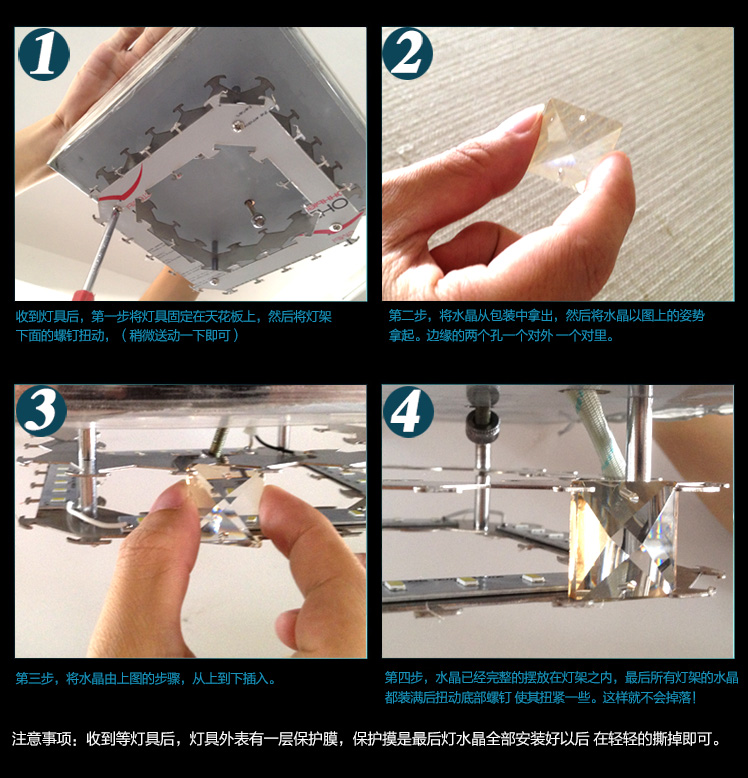 1

收到灯具后，第一步将灯具固定在天花板上，然后将灯架下面的螺钉扭动，（稍微送动一下即可）

2

第二步，将水晶从包装中拿出，然后将水晶以图上的姿势拿起。边缘的两个孔一个对外 一个对里。

3

第三步，将水晶由上图的步骤，从上到下插入。

4

第四步，水晶已经完整的摆放在灯架之内，最后所有灯架的水晶都装满后扭动底部螺钉 使其扭紧一些。这样就不会掉落！

注意事项：收到等灯具后，灯具外表有一层保护膜，保护摸是最后灯水晶全部安装好以后 在轻轻的撕掉即可。