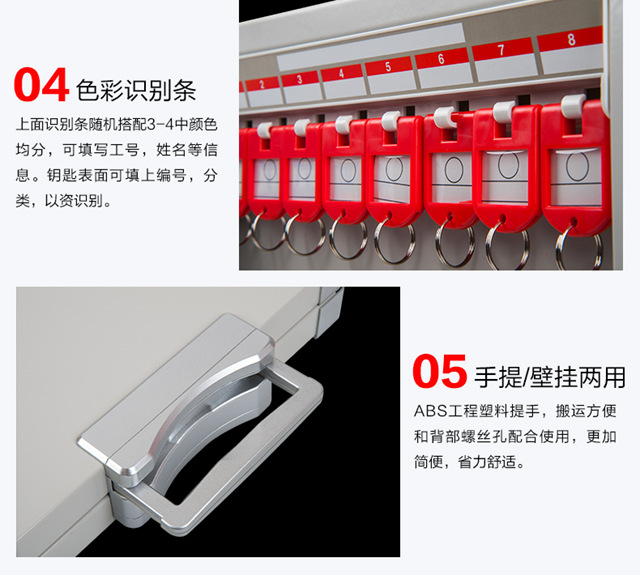 04 色彩识别条

上面识别条随机搭配3-4中颜色均分，可填写工号，姓名等信息。钥匙表面可填上编号，分类，以资识别。

2 3 4 5 6 7 8

05 手提/壁挂两用

ABS工程塑料提手，搬运方便和背部螺丝孔配合使用，更加简便，省力舒适。